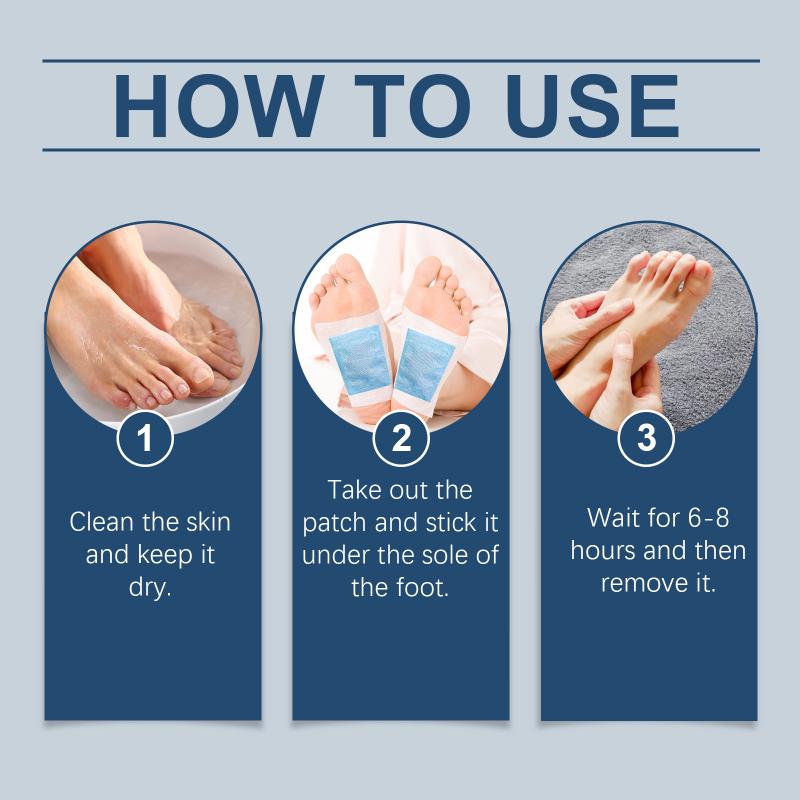 HOW TO USE

1

Clean the skin and keep it dry.

2

Take out the patch and stick it under the sole of the foot.

3

Wait for 6-8 hours and then remove it.