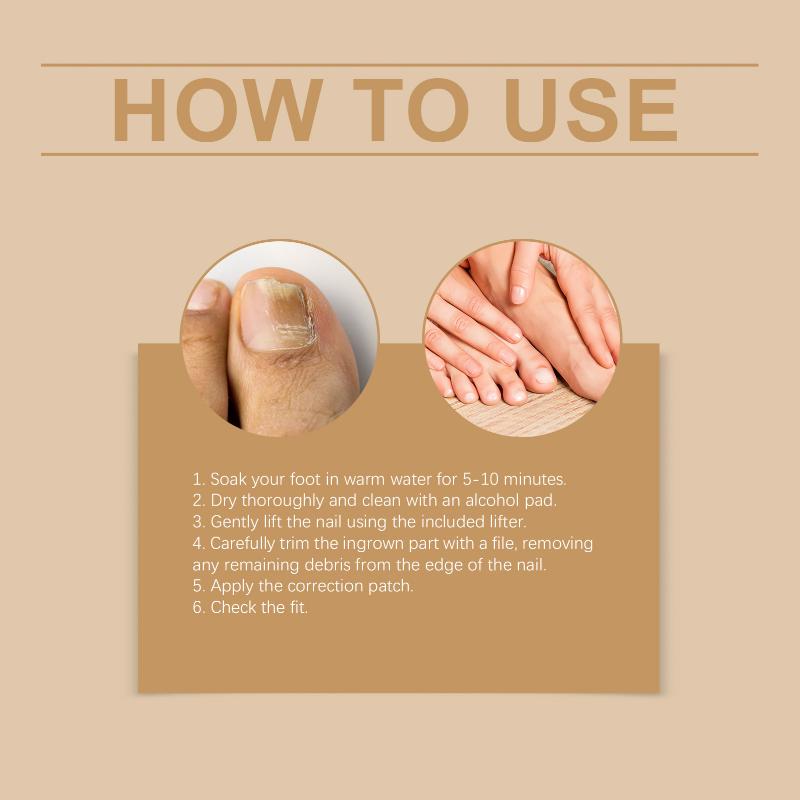 HOW TO USE

1. Soak your foot in warm water for 5-10 minutes.
2. Dry thoroughly and clean with an alcohol pad.
3. Gently lift the nail using the included lifter.
4. Carefully trim the ingrown part with a file, removing any remaining debris from the edge of the nail.
5. Apply the correction patch.
6. Check the fit.