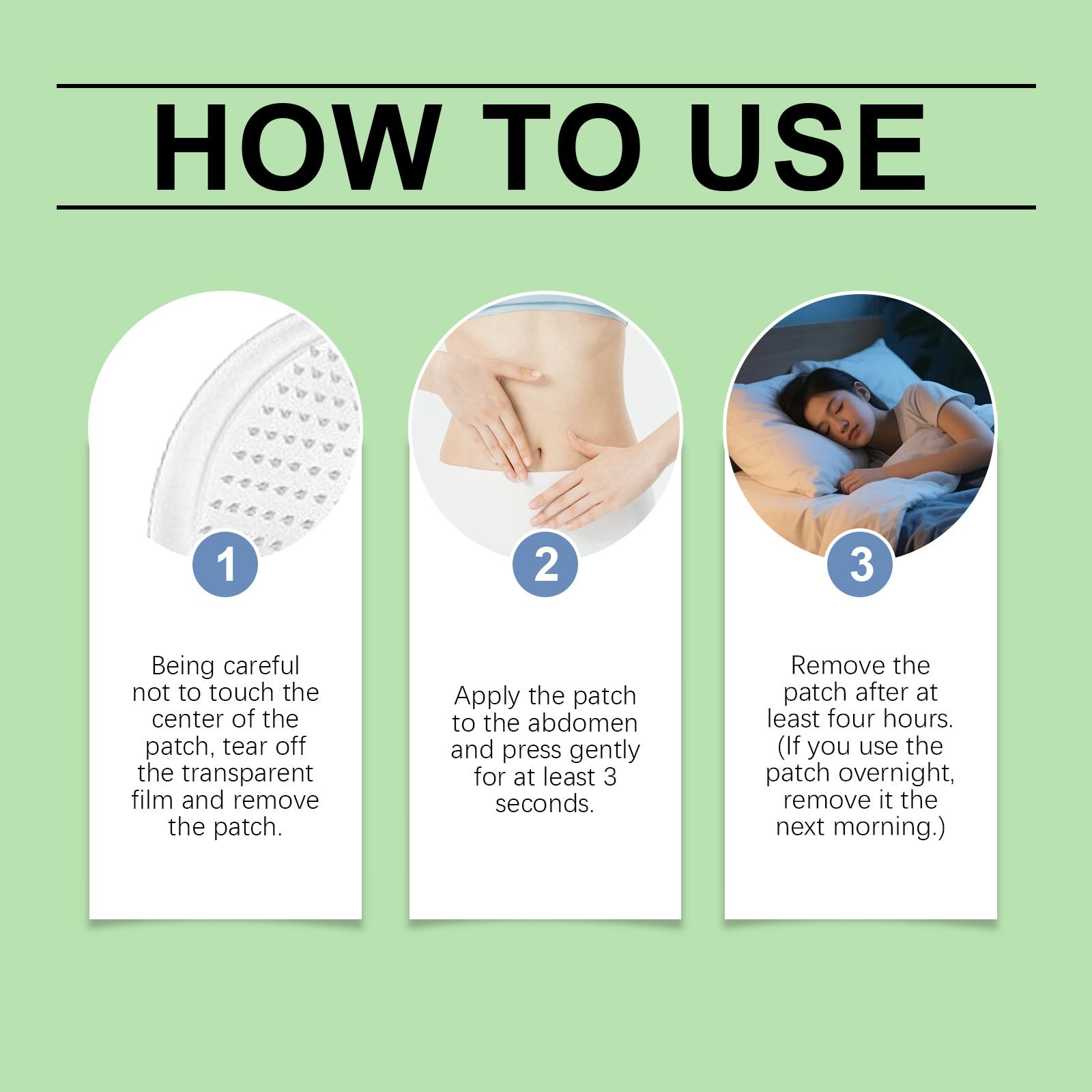 HOW TO USE

1

Being careful not to touch the center of the patch, tear off the transparent film and remove the patch.

2

Apply the patch to the abdomen and press gently for at least 3 seconds.

3

Remove the patch after at least four hours. (If you use the patch overnight, remove it the next morning.)