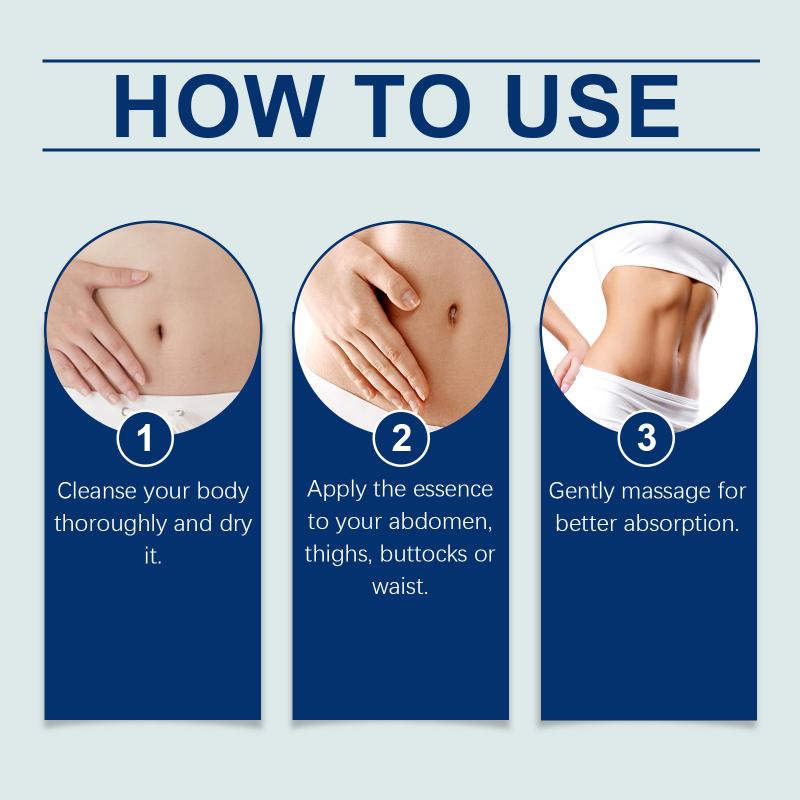 HOW TO USE

1
Cleanse your body thoroughly and dry it.

2
Apply the essence to your abdomen, thighs, buttocks or waist.

3
Gently massage for better absorption.