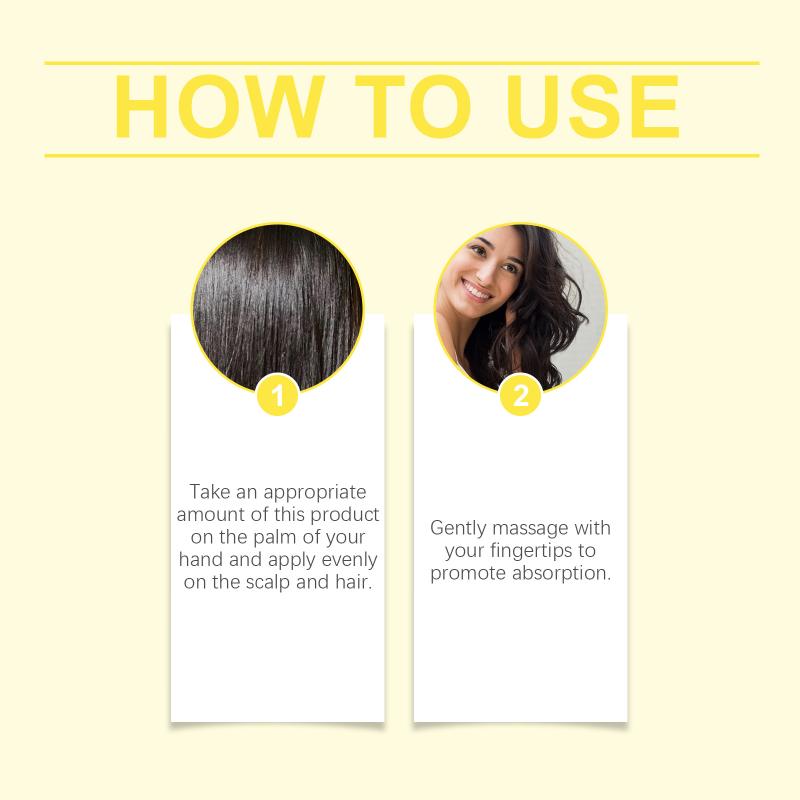 HOW TO USE

1

Take an appropriate amount of this product on the palm of your hand and apply evenly on the scalp and hair.

2

Gently massage with your fingertips to promote absorption.