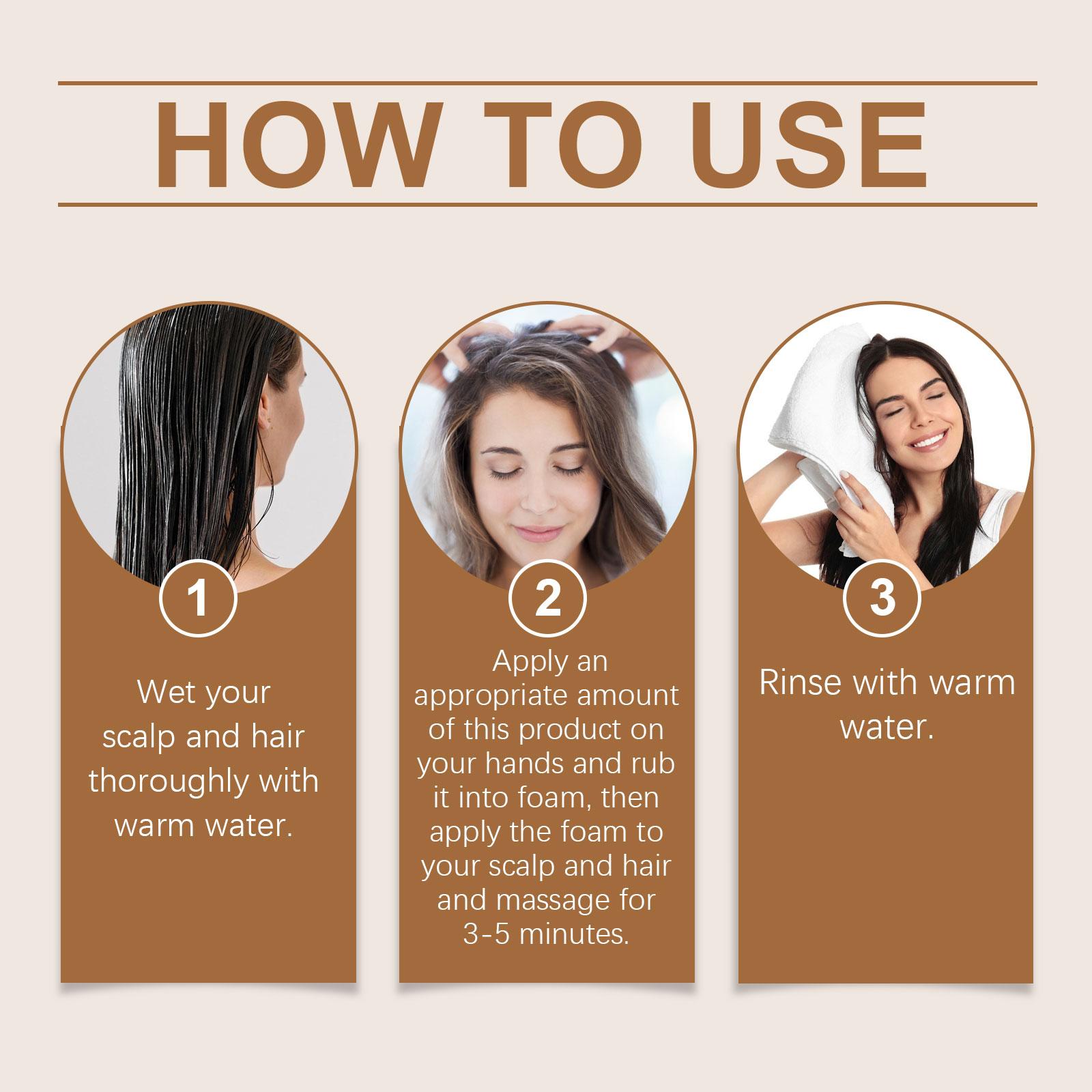 HOW TO USE

1

Wet your scalp and hair thoroughly with warm water.

2

Apply an appropriate amount of this product on your hands and rub it into foam, then apply the foam to your scalp and hair and massage for 3-5 minutes.

3

Rinse with warm water.