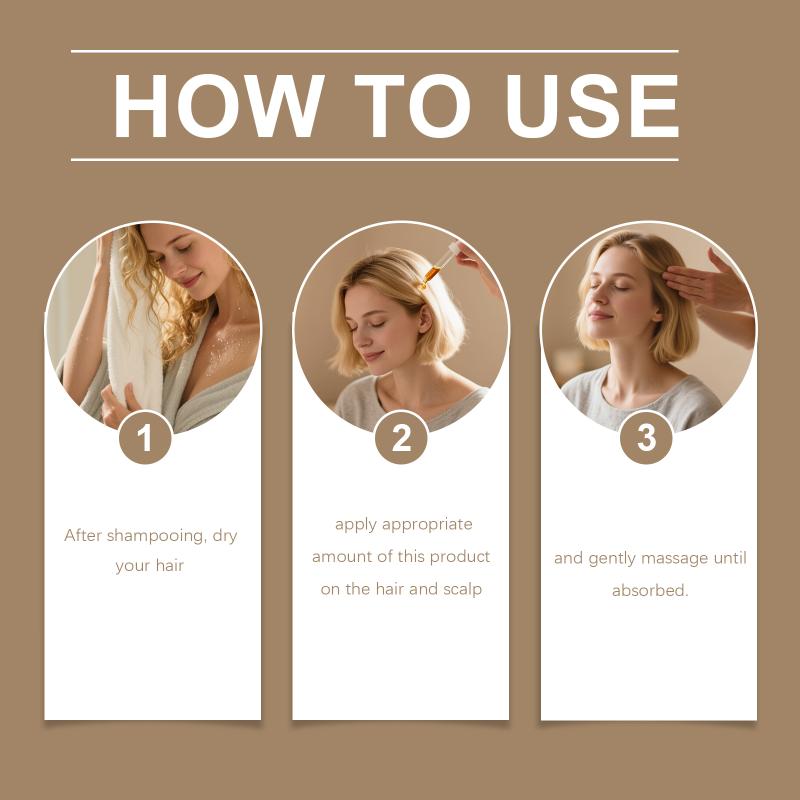 HOW TO USE

1

After shampooing, dry your hair

2

apply appropriate amount of this product on the hair and scalp

3

and gently massage until absorbed.