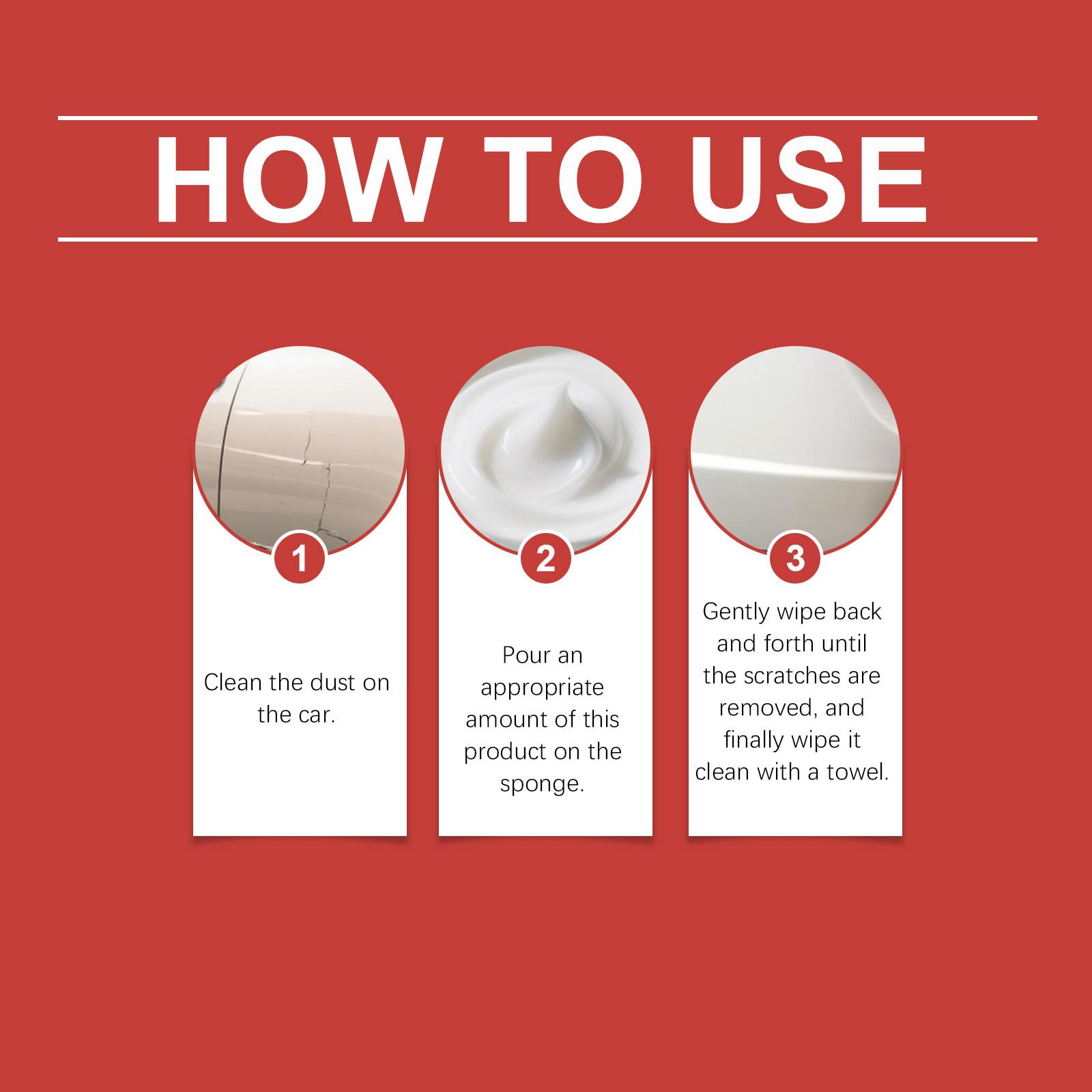 HOW TO USE

1

Clean the dust on the car.

2

Pour an appropriate amount of this product on the sponge.

3

Gently wipe back and forth until the scratches are removed, and finally wipe it clean with a towel.