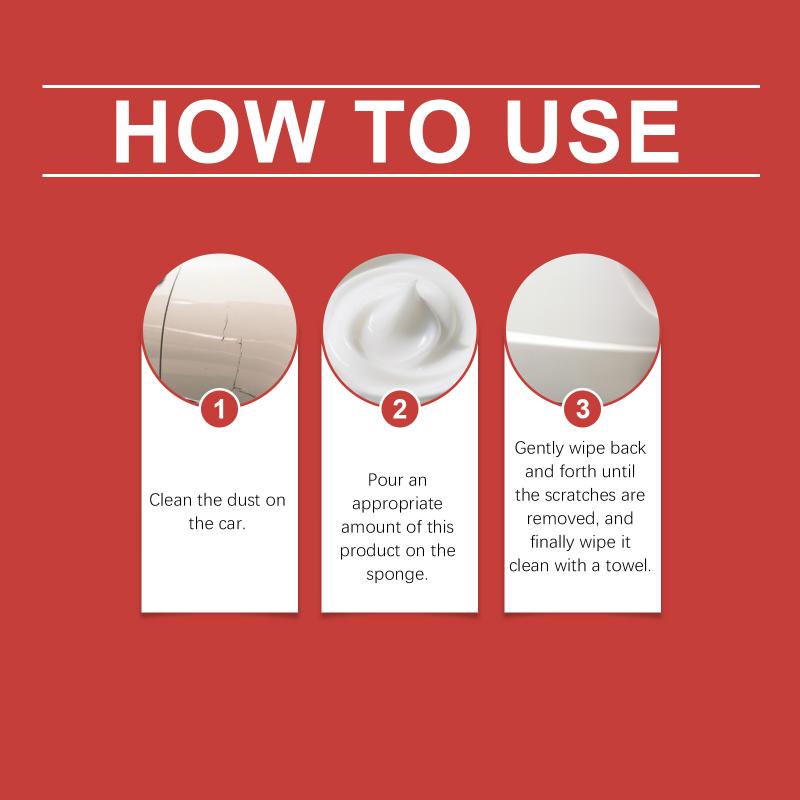 HOW TO USE

1

Clean the dust on the car.

2

Pour an appropriate amount of this product on the sponge.

3

Gently wipe back and forth until the scratches are removed, and finally wipe it clean with a towel.