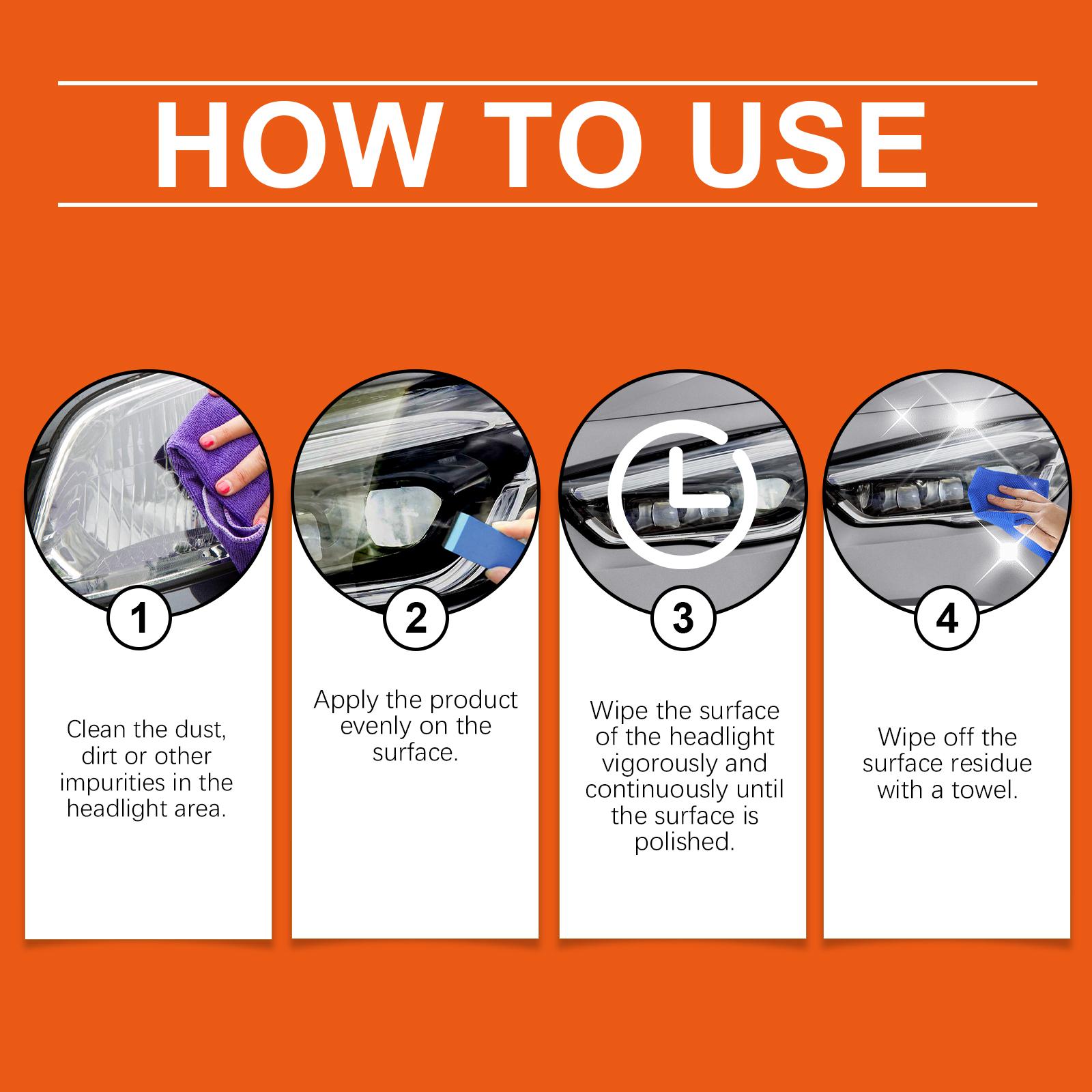 HOW TO USE

1

Clean the dust, dirt or other impurities in the headlight area.

2

Apply the product evenly on the surface.

3

Wipe the surface of the headlight vigorously and continuously until the surface is polished.

4

Wipe off the surface residue with a towel.