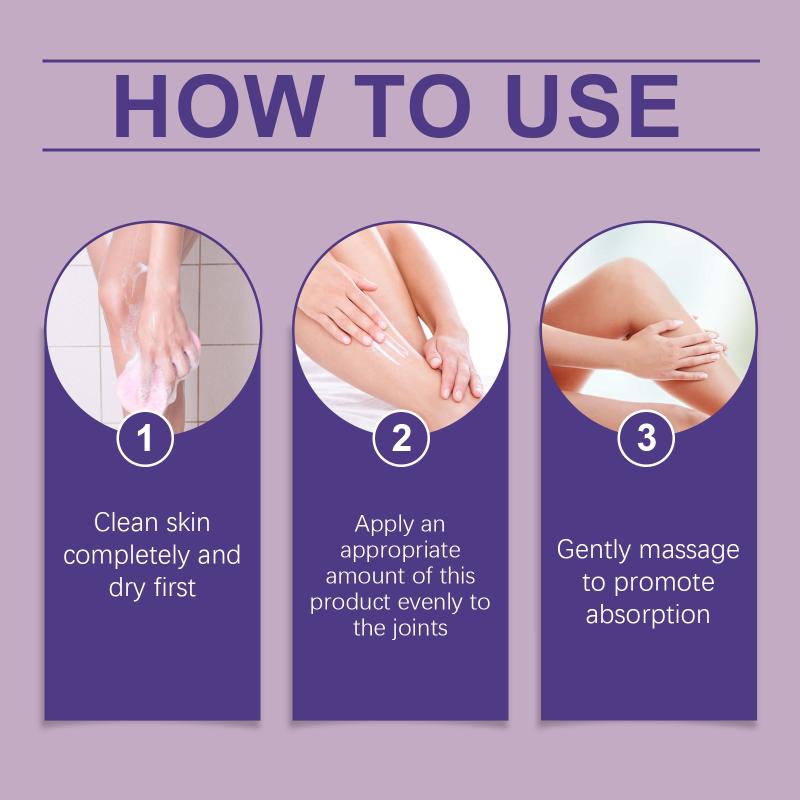 HOW TO USE

1

Clean skin completely and dry first

2

Apply an appropriate amount of this product evenly to the joints

3

Gently massage to promote absorption