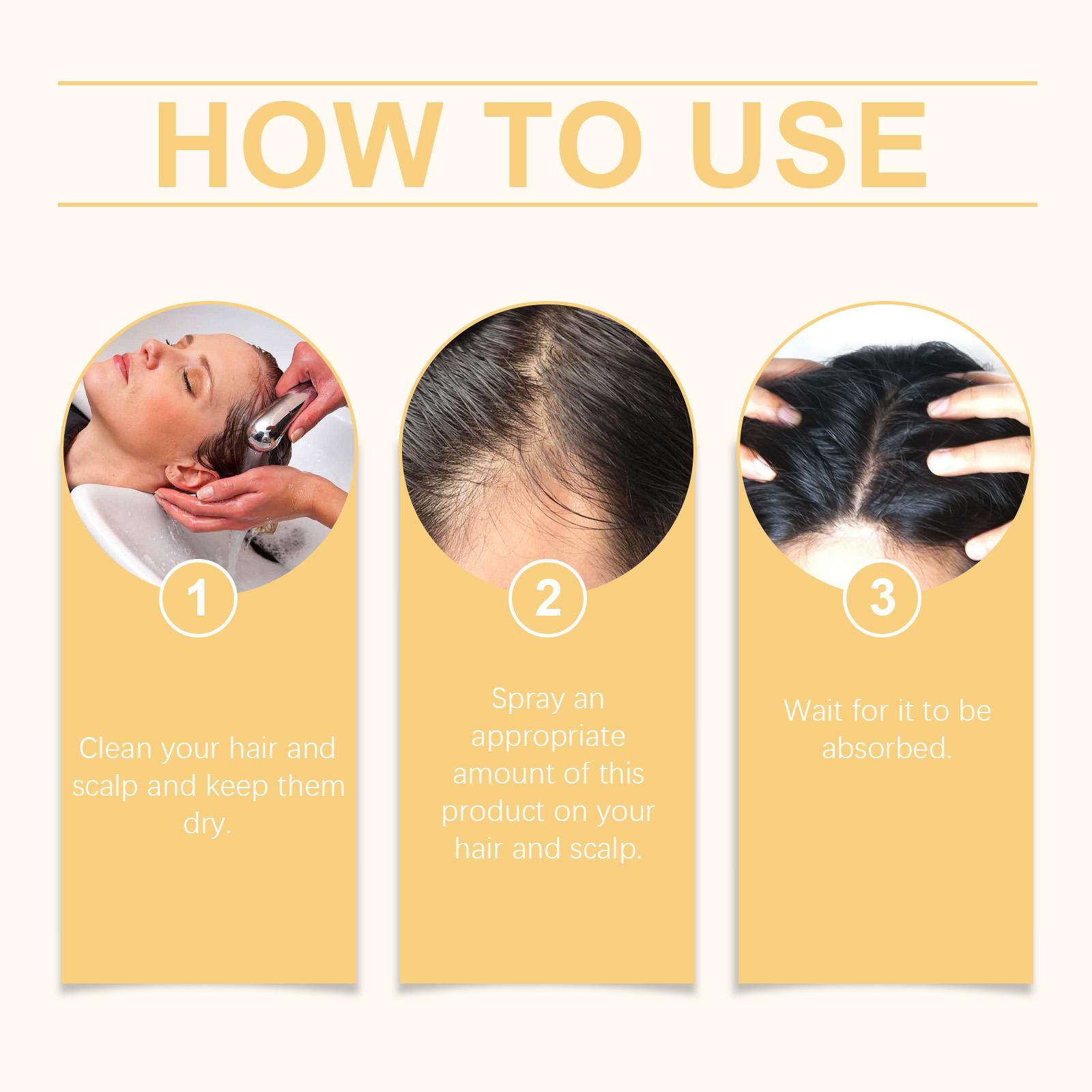 HOW TO USE

1

Clean your hair and scalp and keep them dry.

2

Spray an appropriate amount of this product on your hair and scalp.

3

Wait for it to be absorbed.