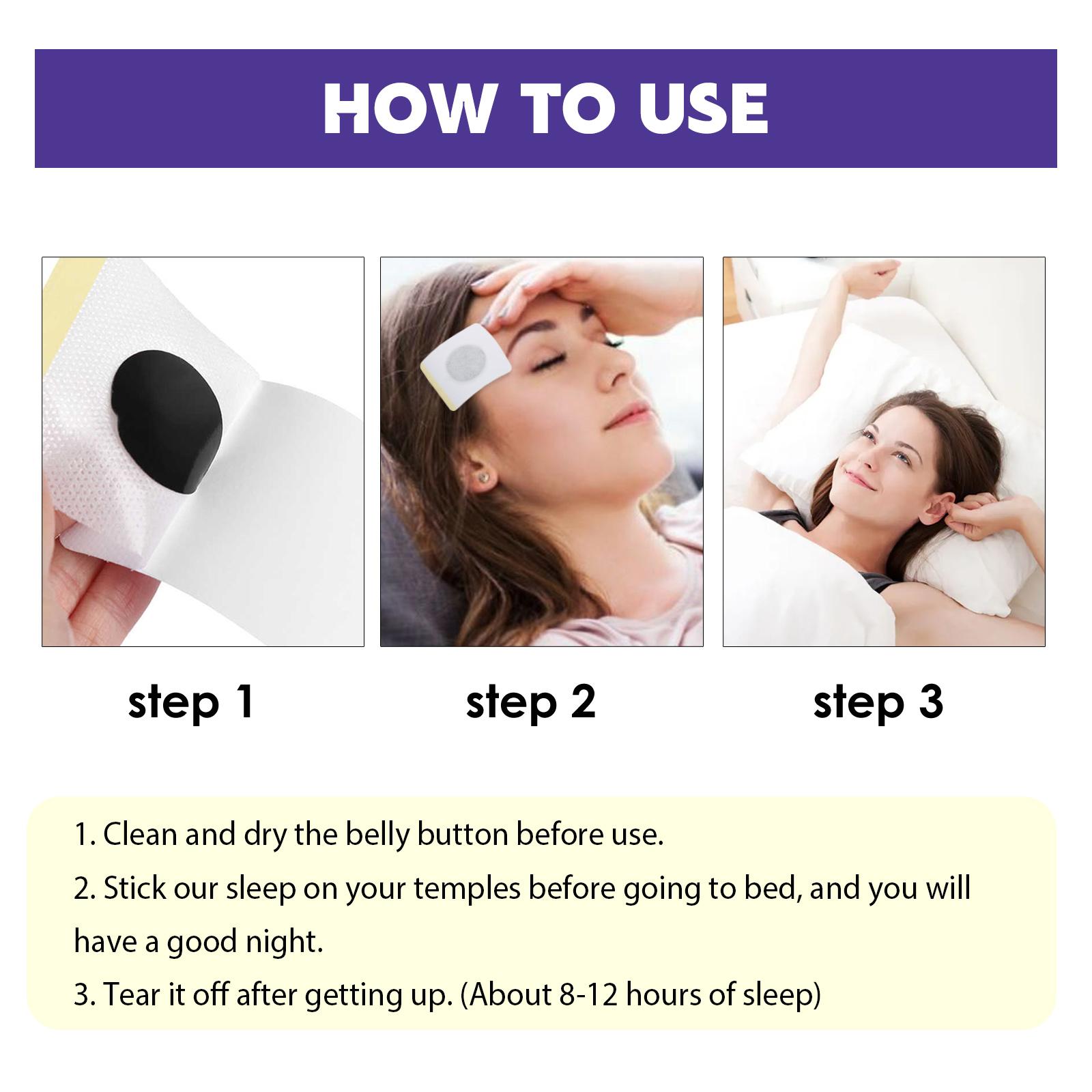 HOW TO USE

step 1

step 2

step 3

1. Clean and dry the belly button before use.
2. Stick our sleep on your temples before going to bed, and you will have a good night.
3. Tear it off after getting up. (About 8-12 hours of sleep)