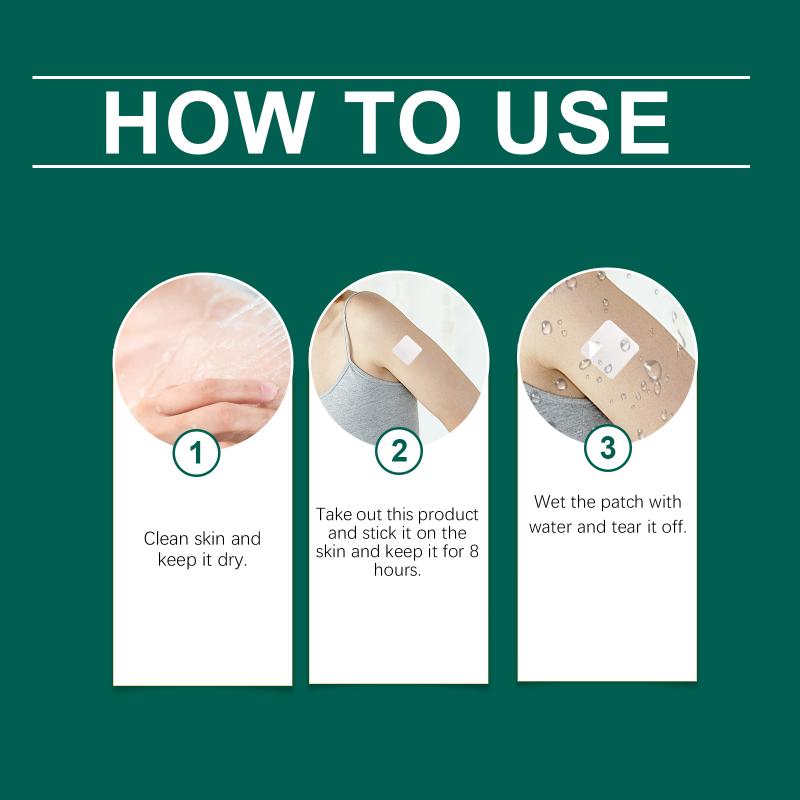 HOW TO USE

1

Clean skin and keep it dry.

2

Take out this product and stick it on the skin and keep it for 8 hours.

3

Wet the patch with water and tear it off.