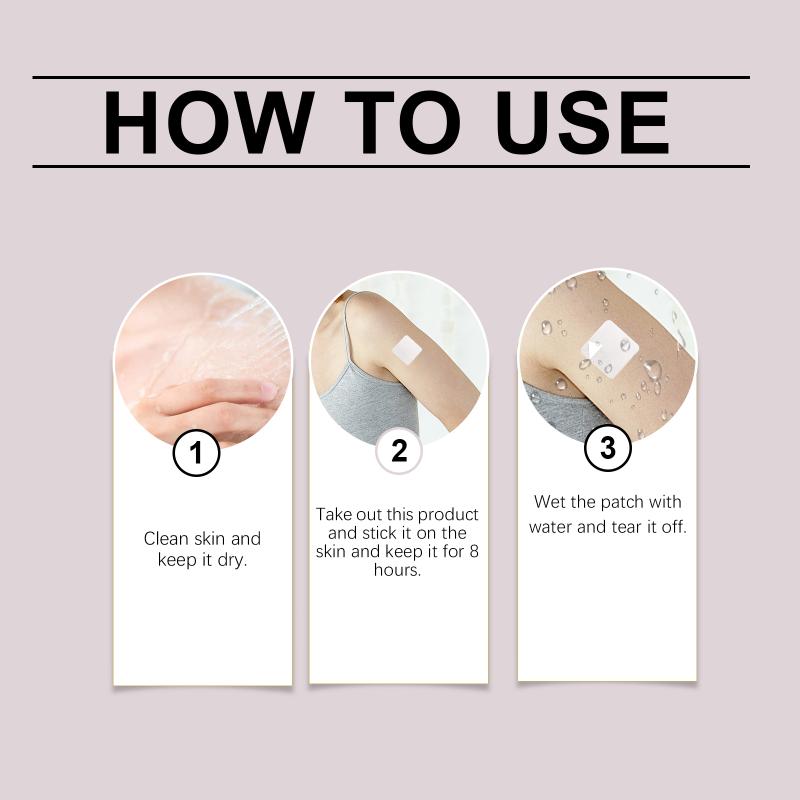 HOW TO USE

1

Clean skin and keep it dry.

2

Take out this product and stick it on the skin and keep it for 8 hours.

3

Wet the patch with water and tear it off.