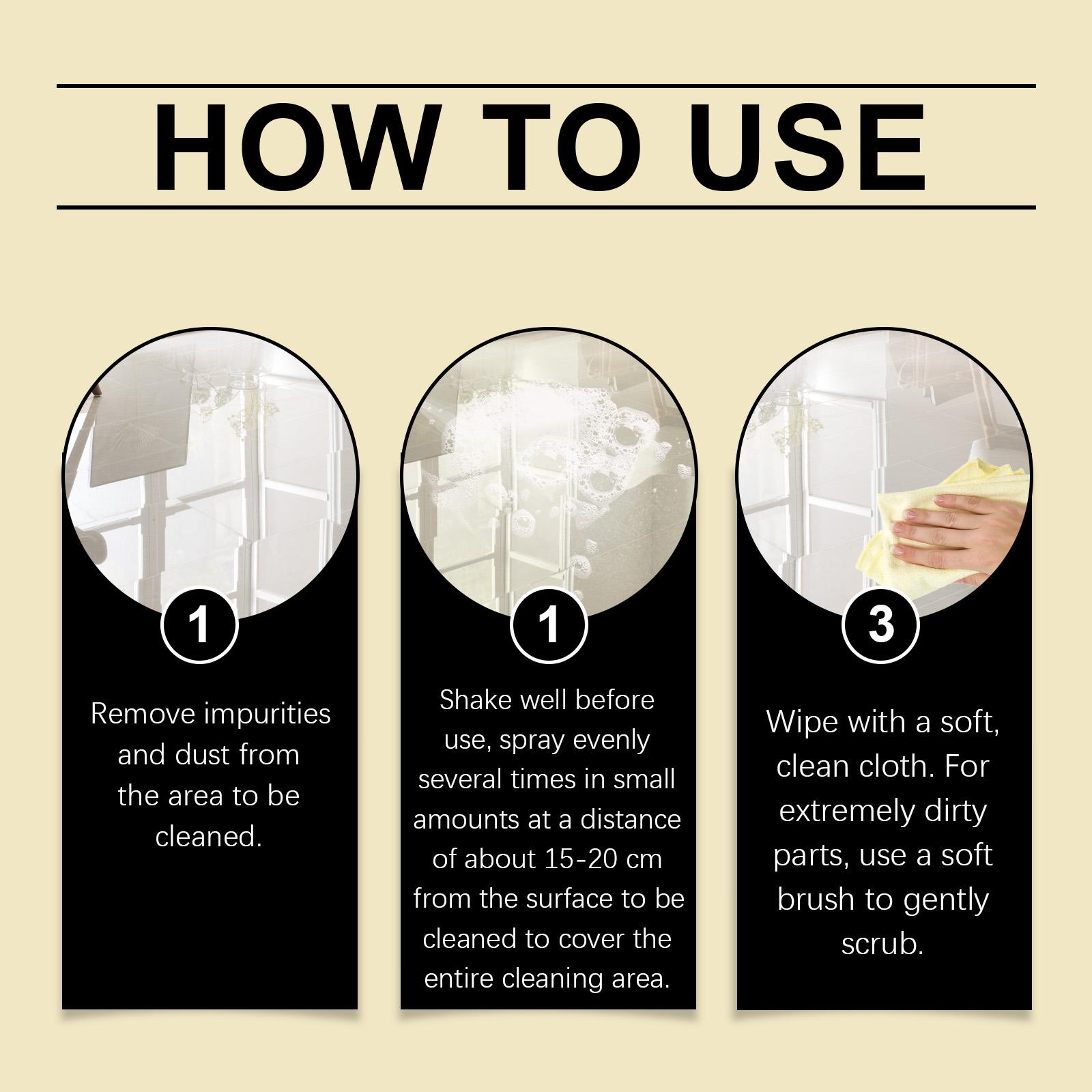 HOW TO USE

1

Remove impurities and dust from the area to be cleaned.

1

Shake well before use, spray evenly several times in small amounts at a distance of about 15-20 cm from the surface to be cleaned to cover the entire cleaning area.

3

Wipe with a soft, clean cloth. For extremely dirty parts, use a soft brush to gently scrub.