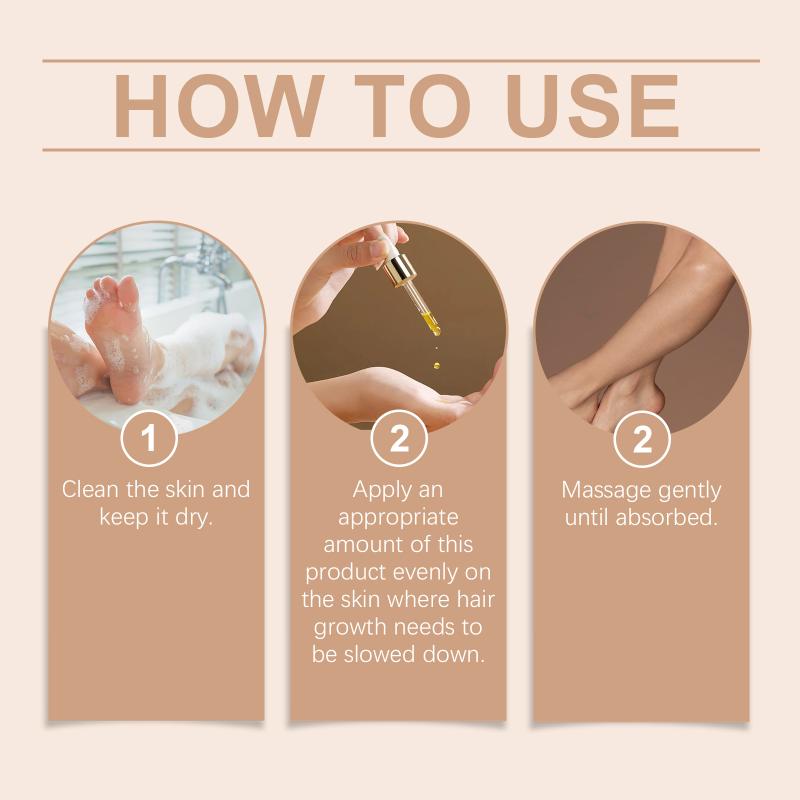 HOW TO USE

1
Clean the skin and keep it dry.

2
Apply an appropriate amount of this product evenly on the skin where hair growth needs to be slowed down.

2
Massage gently until absorbed.