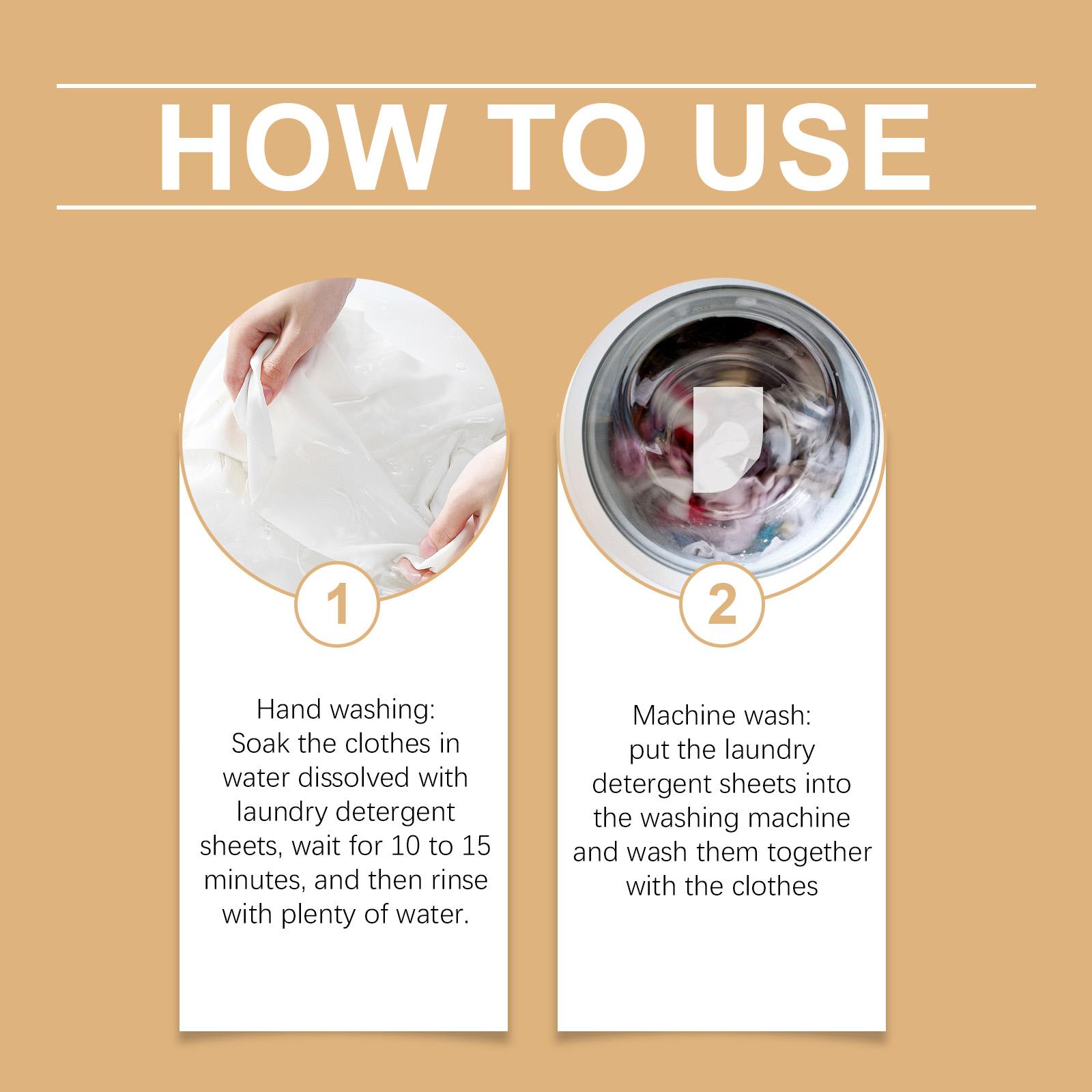 HOW TO USE

1

Hand washing:
Soak the clothes in water dissolved with laundry detergent sheets, wait for 10 to 15 minutes, and then rinse with plenty of water.

2

Machine wash:
put the laundry detergent sheets into the washing machine and wash them together with the clothes