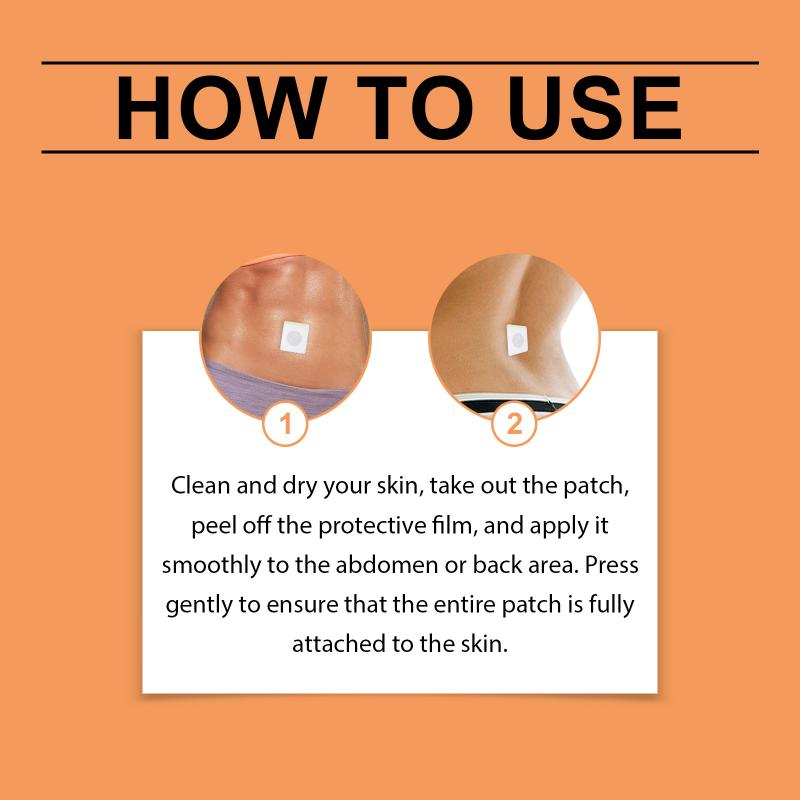 HOW TO USE

1

2

Clean and dry your skin, take out the patch, peel off the protective film, and apply it smoothly to the abdomen or back area. Press gently to ensure that the entire patch is fully attached to the skin.