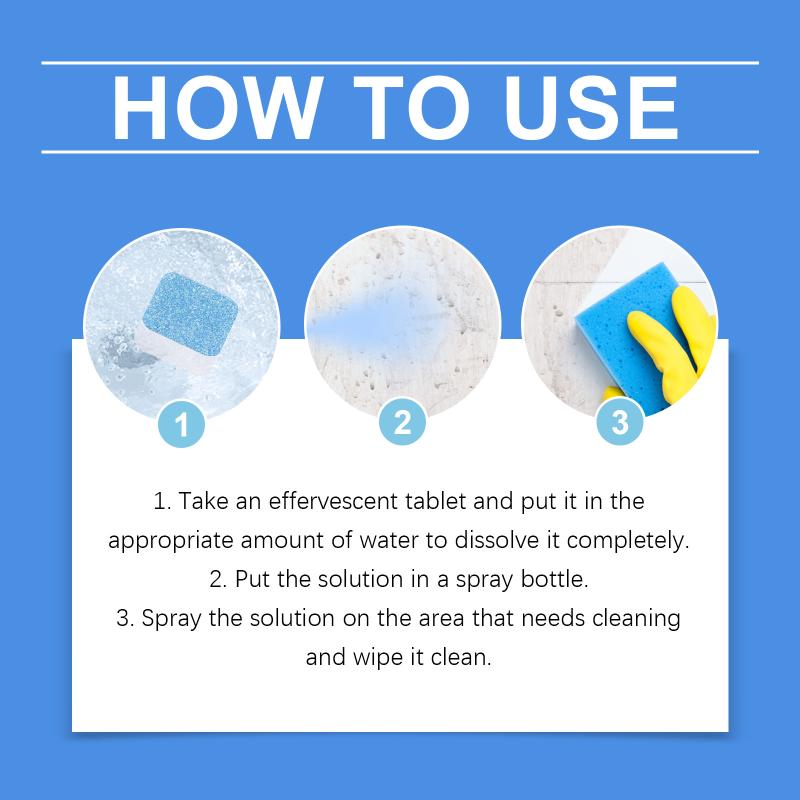 HOW TO USE

1

2

3

1. Take an effervescent tablet and put it in the appropriate amount of water to dissolve it completely.
2. Put the solution in a spray bottle.
3. Spray the solution on the area that needs cleaning and wipe it clean.