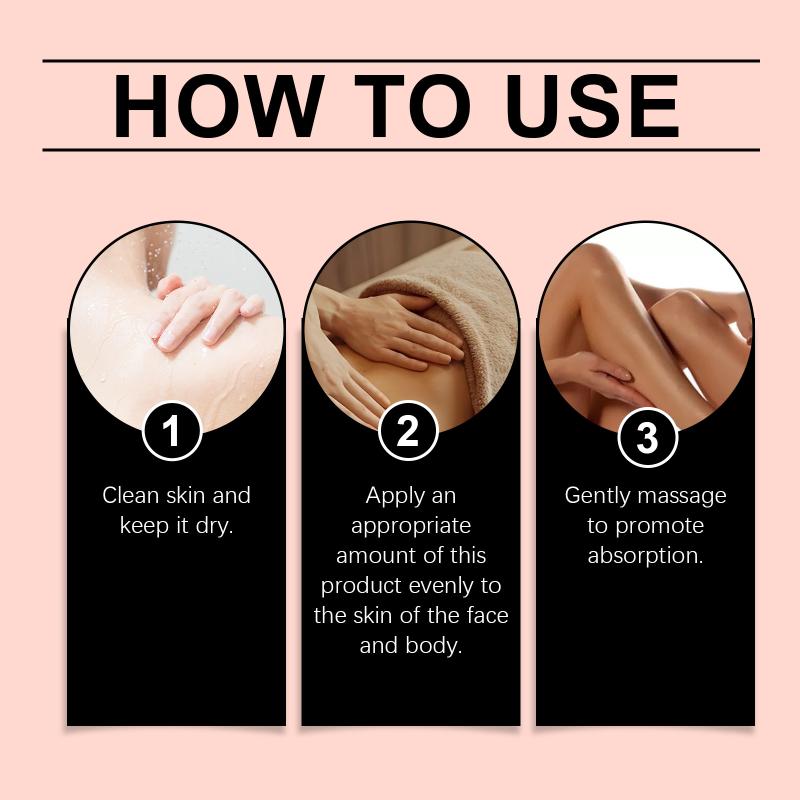 HOW TO USE

1
Clean skin and keep it dry.

2
Apply an appropriate amount of this product evenly to the skin of the face and body.

3
Gently massage to promote absorption.