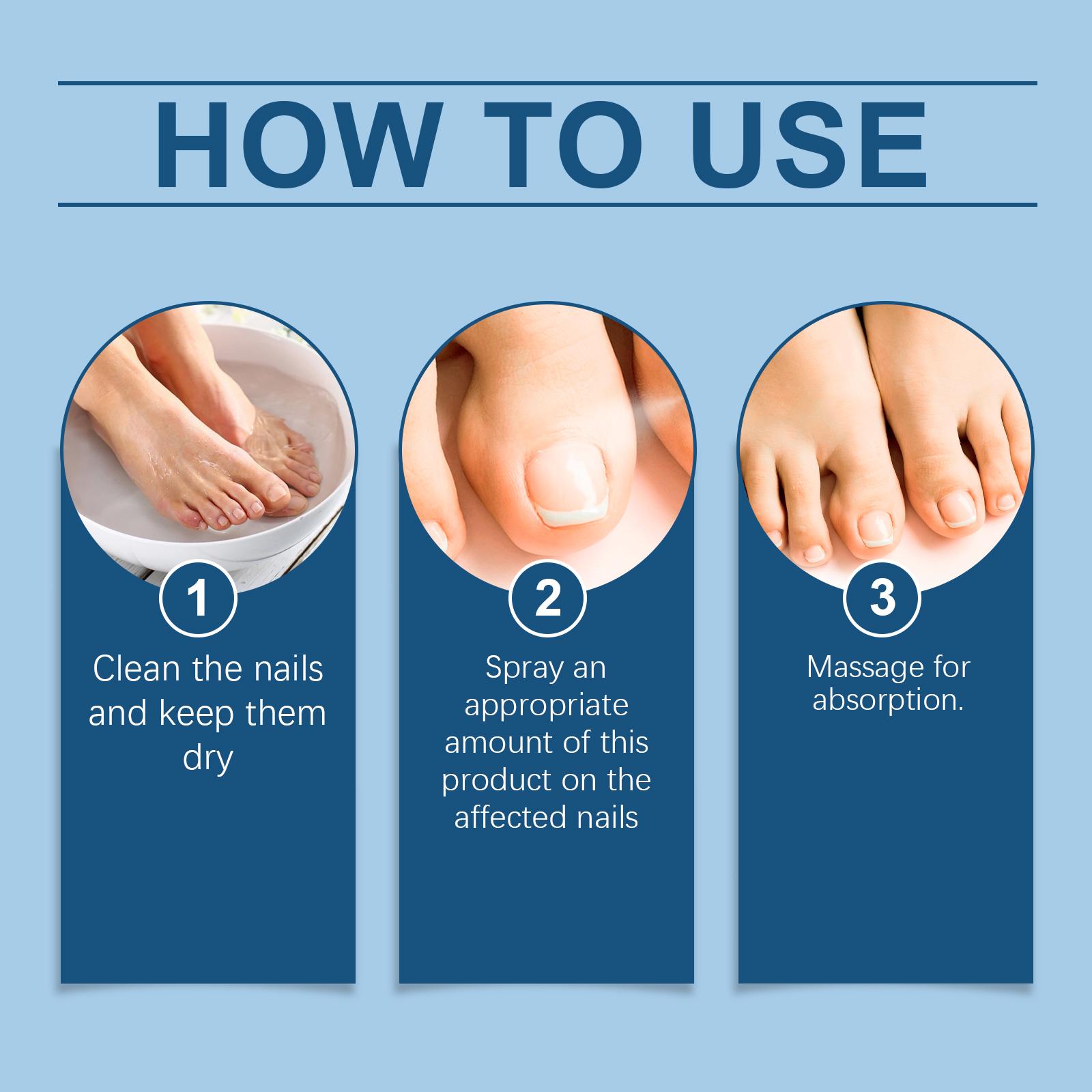 HOW TO USE

1

Clean the nails and keep them dry

2

Spray an appropriate amount of this product on the affected nails

3

Massage for absorption.