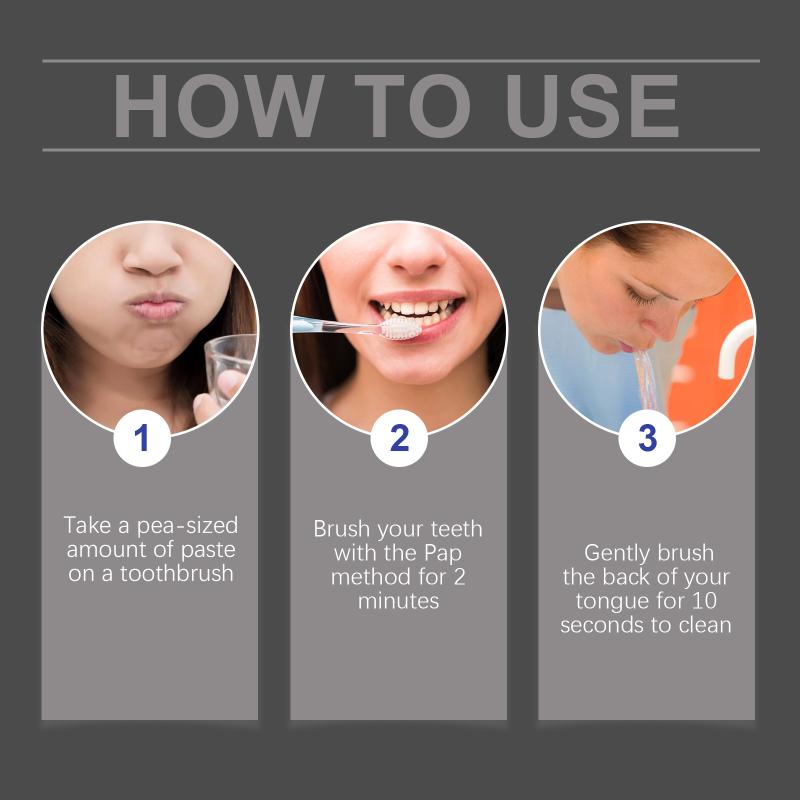 HOW TO USE

1

Take a pea-sized amount of paste on a toothbrush

2

Brush your teeth with the Pap method for 2 minutes

3

Gently brush the back of your tongue for 10 seconds to clean