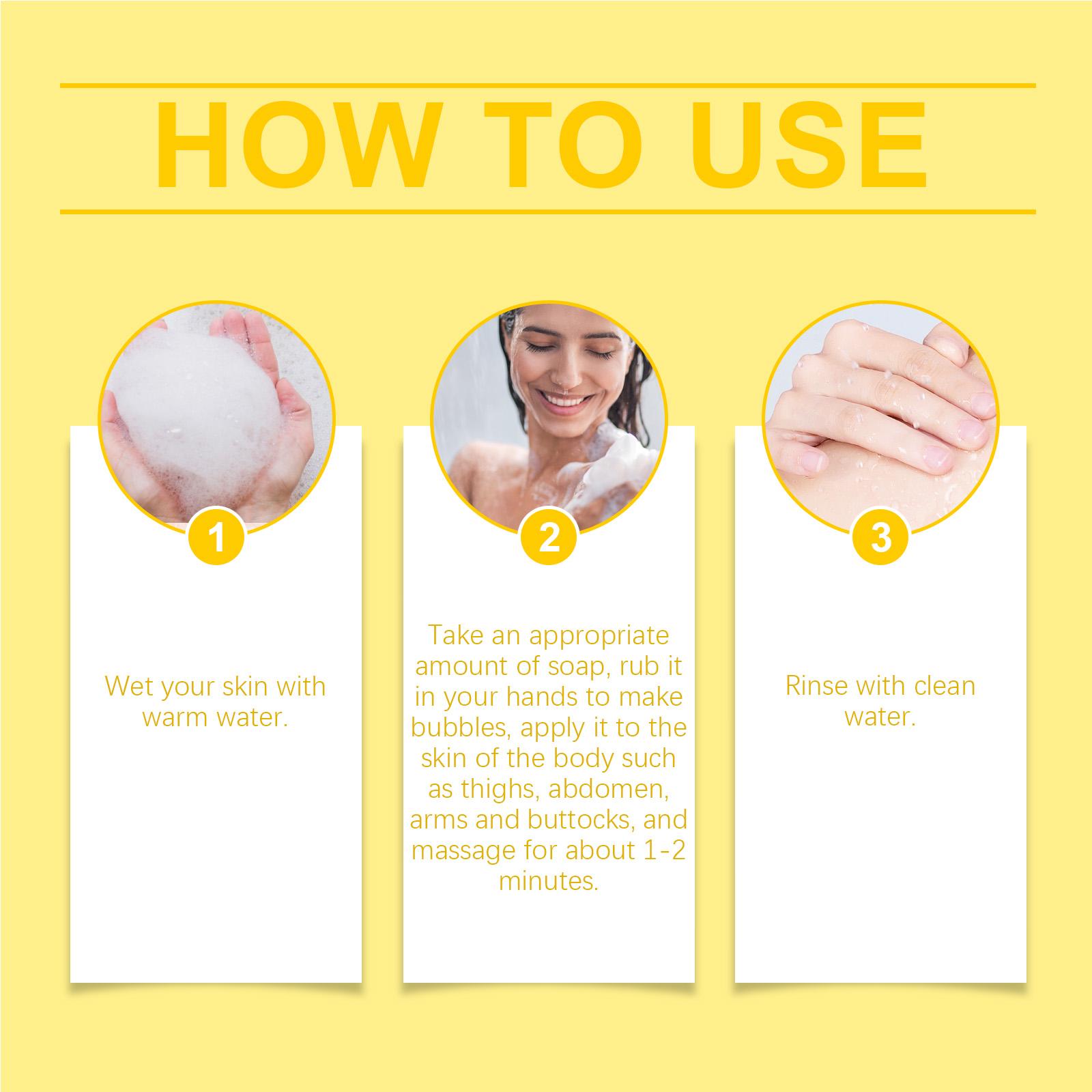 HOW TO USE

1

Wet your skin with warm water.

2

Take an appropriate amount of soap, rub it in your hands to make bubbles, apply it to the skin of the body such as thighs, abdomen, arms and buttocks, and massage for about 1-2 minutes.

3

Rinse with clean water.