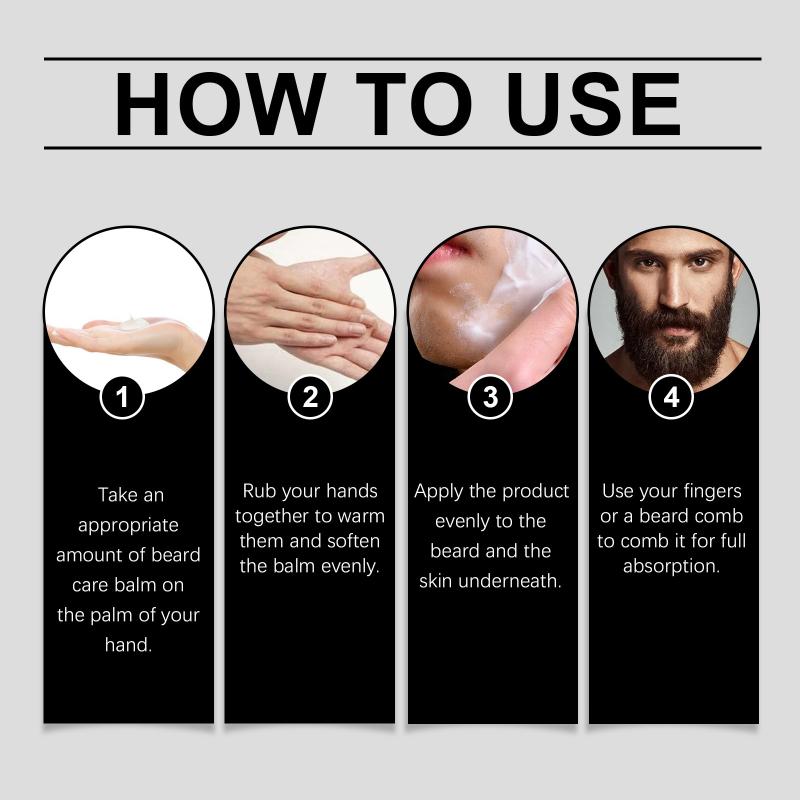 HOW TO USE

1

Take an appropriate amount of beard care balm on the palm of your hand.

2

Rub your hands together to warm them and soften the balm evenly.

3

Apply the product evenly to the beard and the skin underneath.

4

Use your fingers or a beard comb to comb it for full absorption.