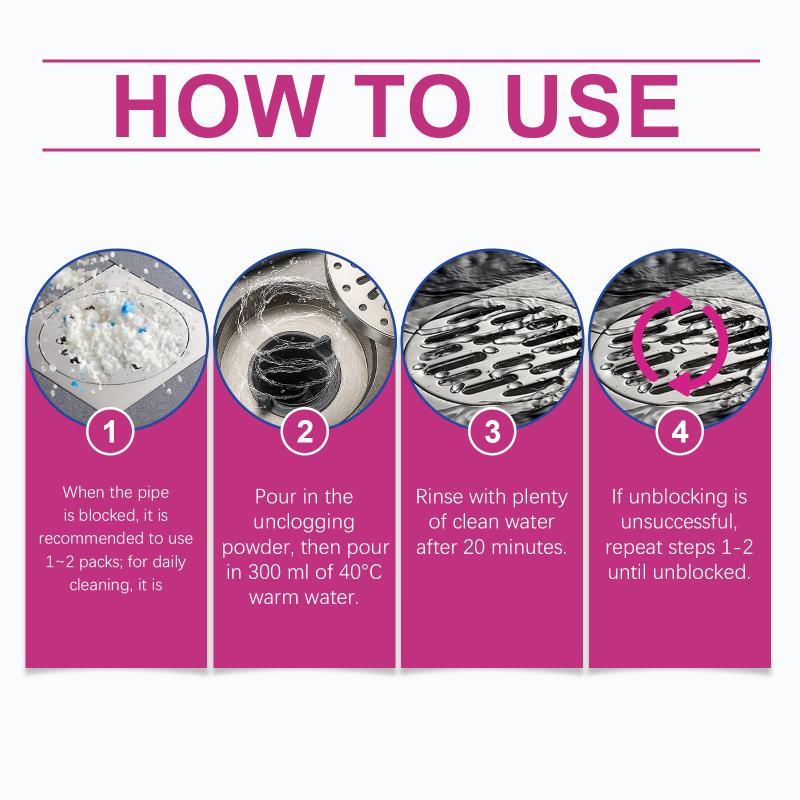 HOW TO USE

1

When the pipe is blocked, it is recommended to use 1~2 packs; for daily cleaning, it is

2

Pour in the unclogging powder, then pour in 300 ml of 40°C warm water.

3

Rinse with plenty of clean water after 20 minutes.

4

If unblocking is unsuccessful, repeat steps 1-2 until unblocked.