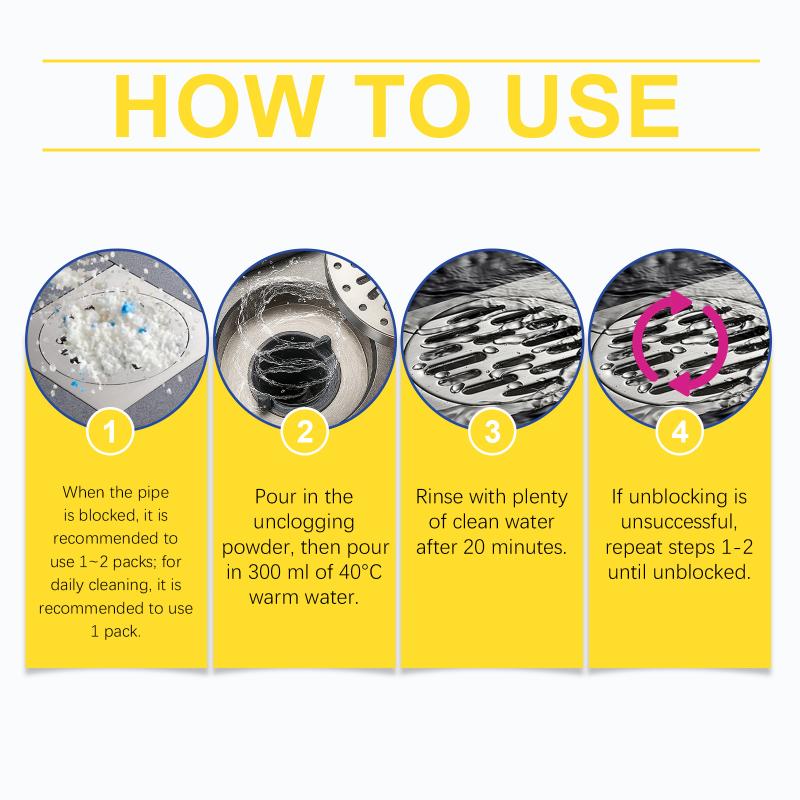 HOW TO USE

1

When the pipe is blocked, it is recommended to use 1~2 packs; for daily cleaning, it is recommended to use 1 pack.

2

Pour in the unclogging powder, then pour in 300 ml of 40°C warm water.

3

Rinse with plenty of clean water after 20 minutes.

4

If unblocking is unsuccessful, repeat steps 1-2 until unblocked.