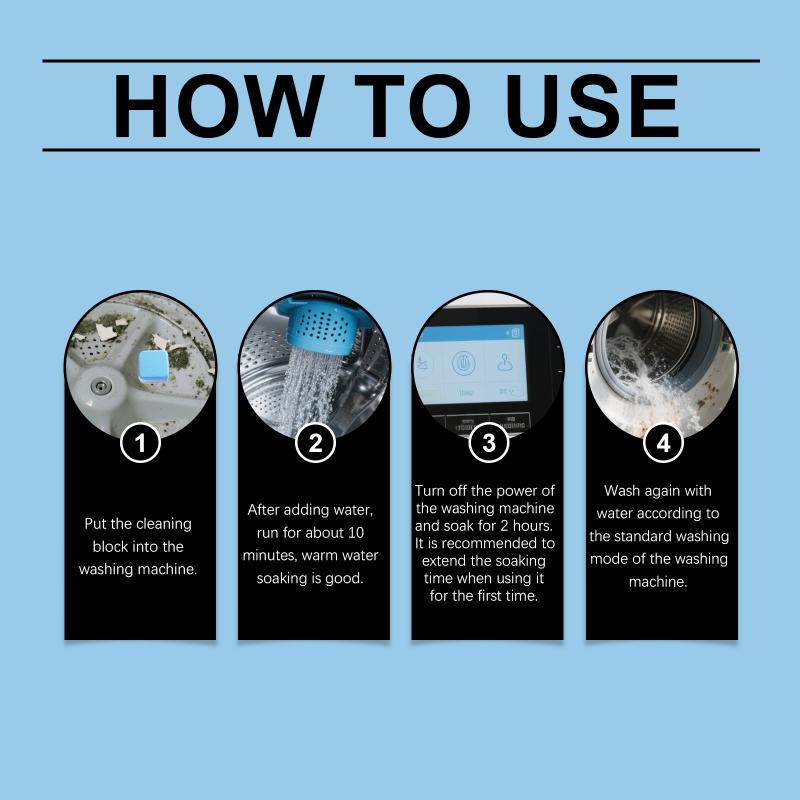 HOW TO USE

1

Put the cleaning block into the washing machine.

2

After adding water, run for about 10 minutes, warm water soaking is good.

3

Turn off the power of the washing machine and soak for 2 hours. It is recommended to extend the soaking time when using it for the first time.

4

Wash again with water according to the standard washing mode of the washing machine.