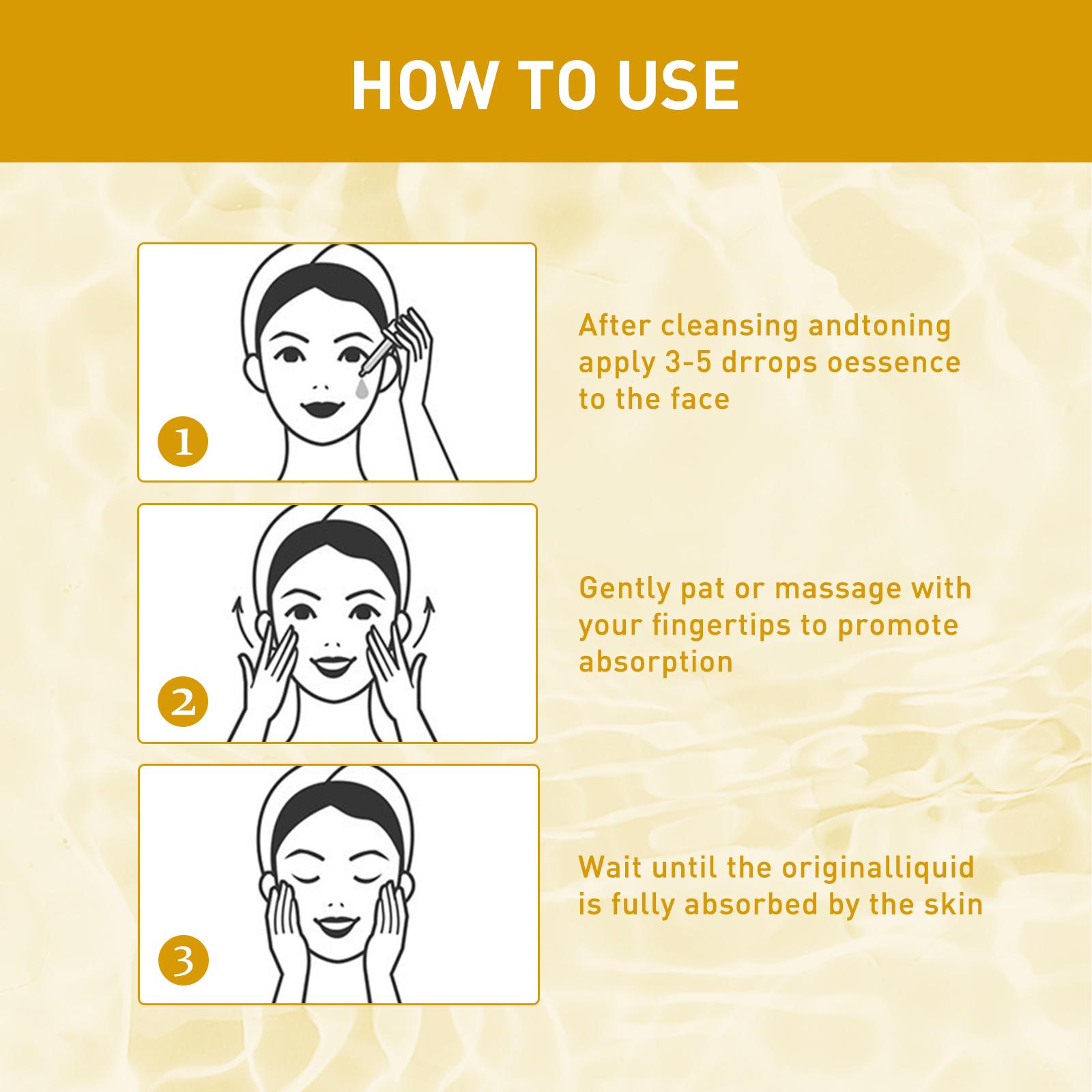 HOW TO USE

1

After cleansing andtoning apply 3-5 drrops oessence to the face

2

Gently pat or massage with your fingertips to promote absorption

3

Wait until the originalliquid is fully absorbed by the skin