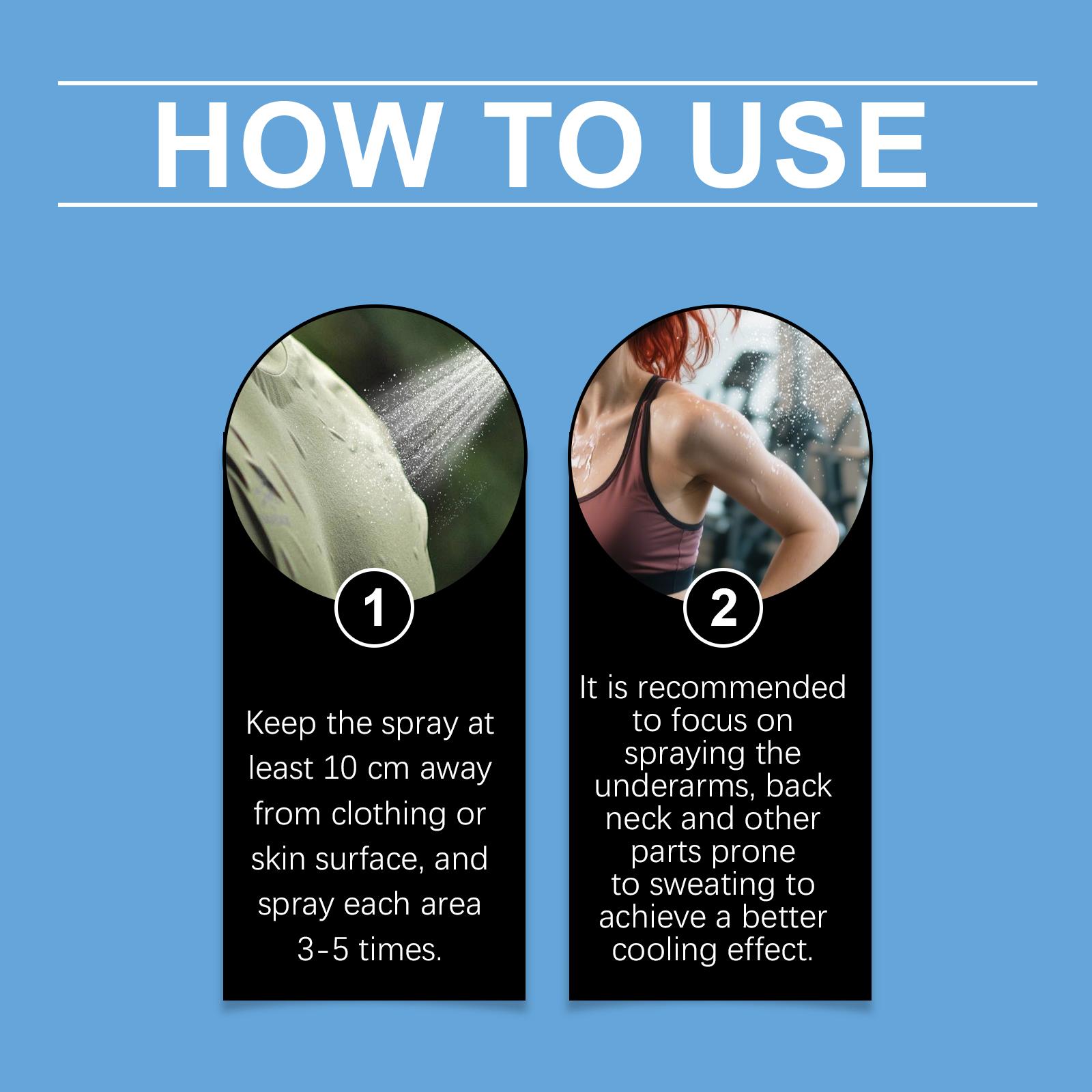 HOW TO USE

1

Keep the spray at least 10 cm away from clothing or skin surface, and spray each area 3-5 times.

2

It is recommended to focus on spraying the underarms, back neck and other parts prone to sweating to achieve a better cooling effect.