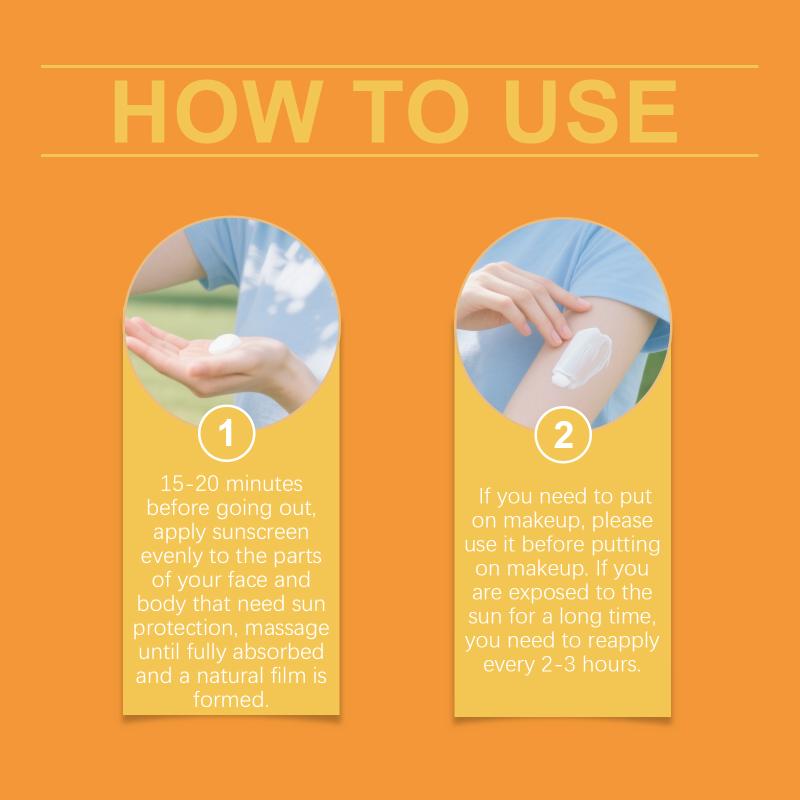 HOW TO USE

1

15-20 minutes before going out, apply sunscreen evenly to the parts of your face and body that need sun protection, massage until fully absorbed and a natural film is formed.

2

If you need to put on makeup, please use it before putting on makeup. If you are exposed to the sun for a long time, you need to reapply every 2-3 hours.