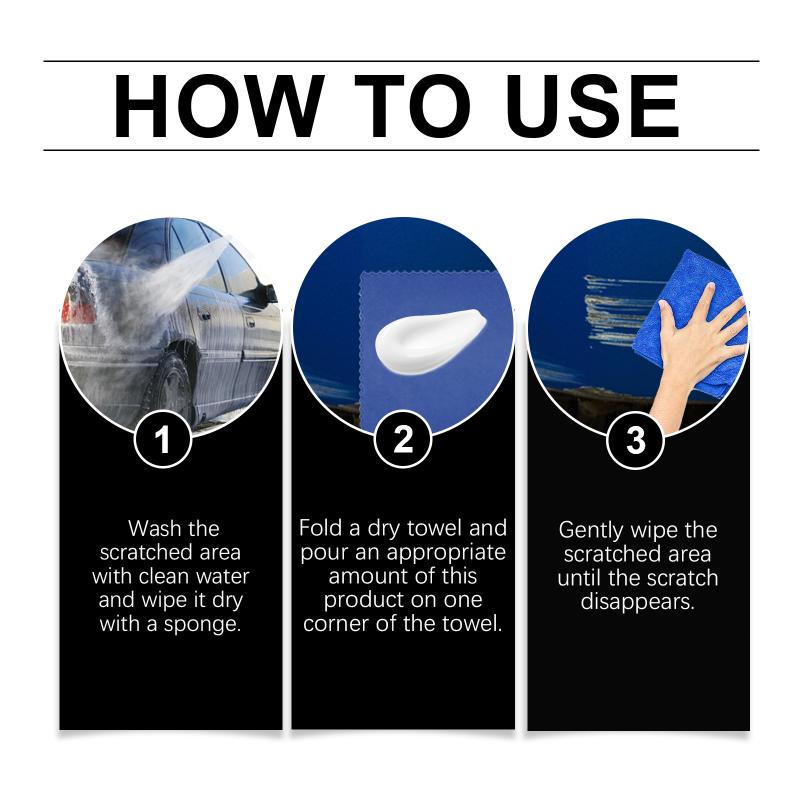 HOW TO USE

1

Wash the scratched area with clean water and wipe it dry with a sponge.

2

Fold a dry towel and pour an appropriate amount of this product on one corner of the towel.

3

Gently wipe the scratched area until the scratch disappears.