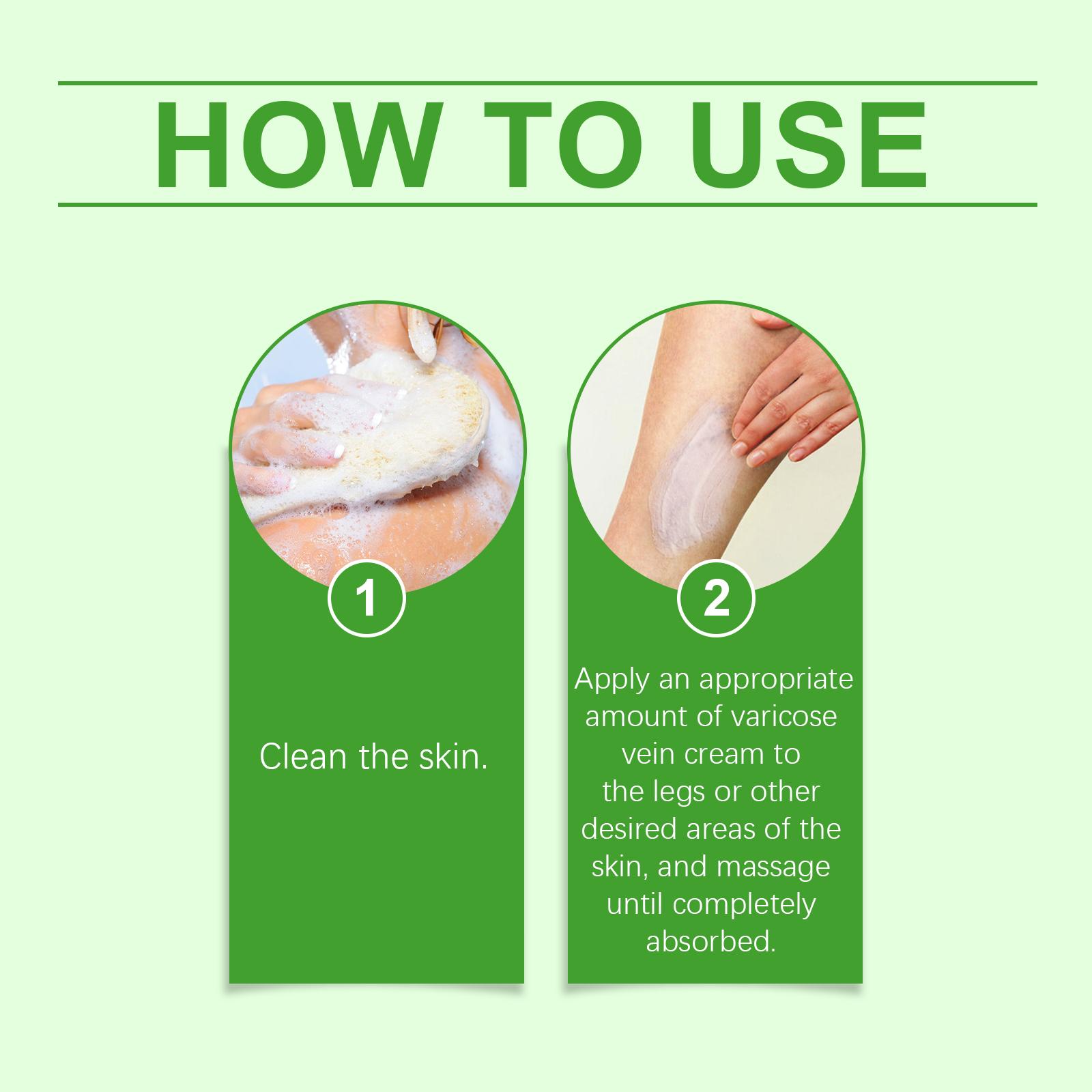 HOW TO USE

1

Clean the skin.

2

Apply an appropriate amount of varicose vein cream to the legs or other desired areas of the skin, and massage until completely absorbed.