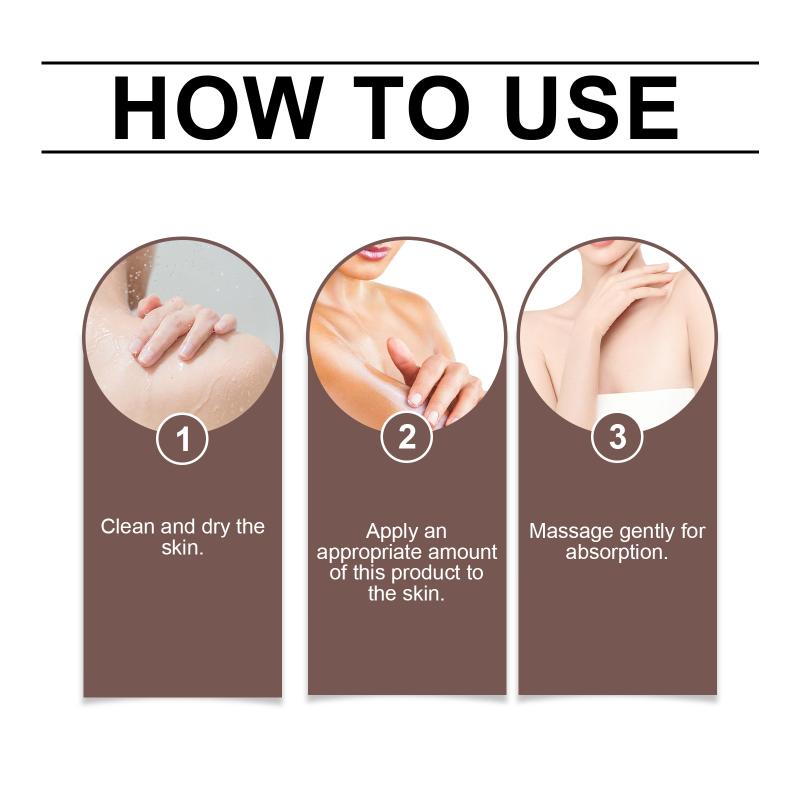 HOW TO USE

1

Clean and dry the skin.

2

Apply an appropriate amount of this product to the skin.

3

Massage gently for absorption.