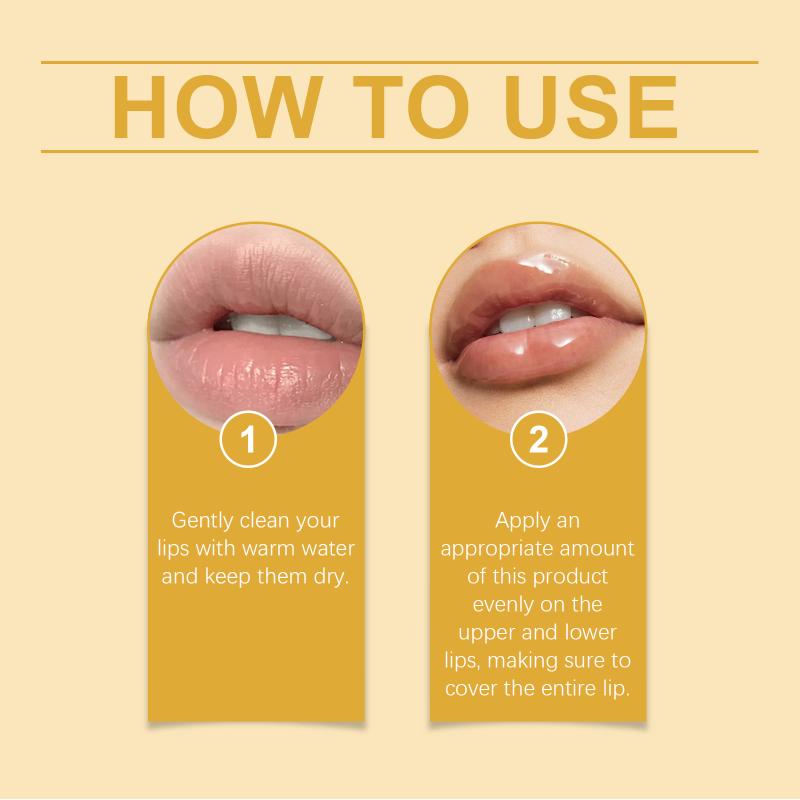 HOW TO USE

1

Gently clean your lips with warm water and keep them dry.

2

Apply an appropriate amount of this product evenly on the upper and lower lips, making sure to cover the entire lip.