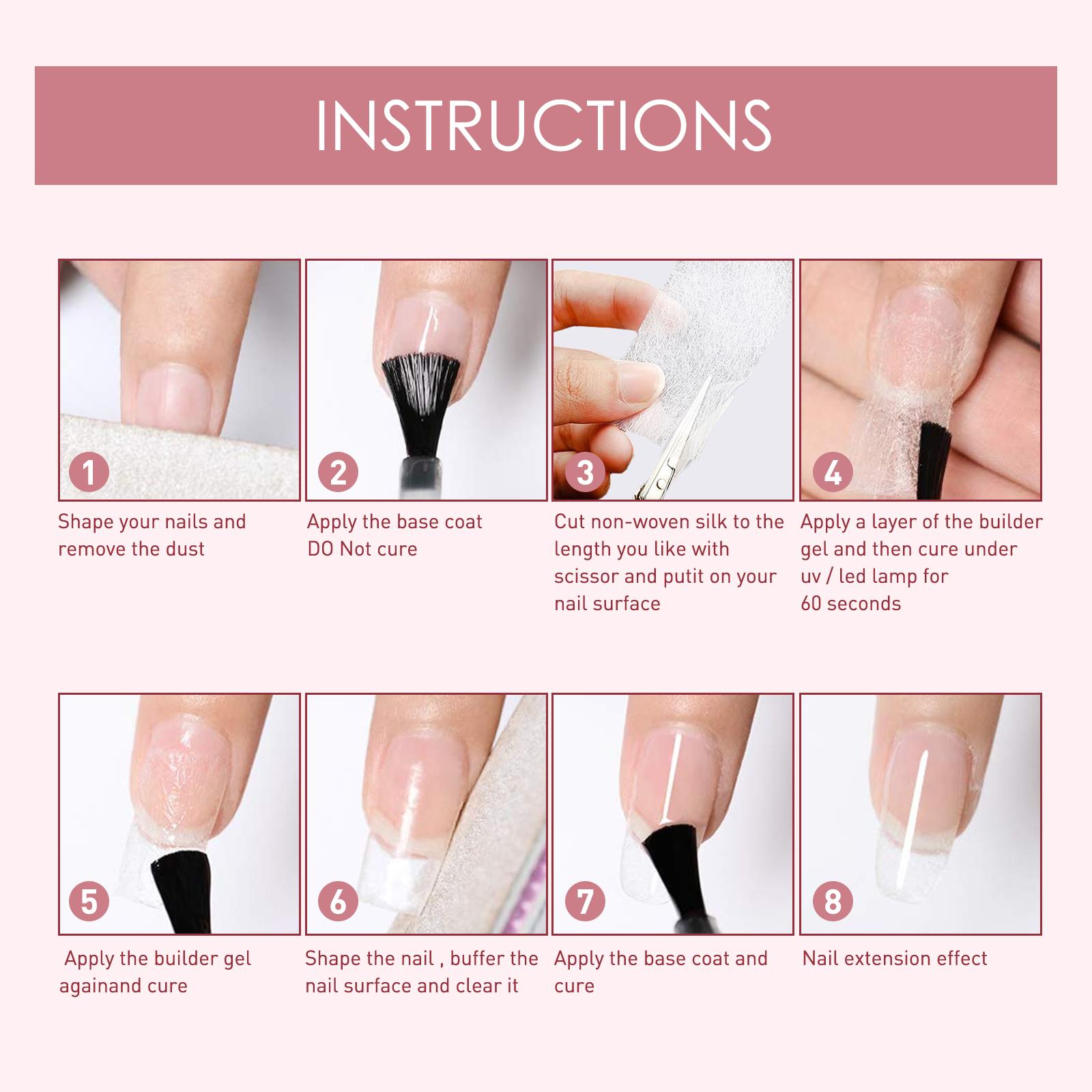 INSTRUCTIONS

1

Shape your nails and remove the dust

2

Apply the base coat DO Not cure

3

Cut non-woven silk to the length you like with scissor and putit on your nail surface

4

Apply a layer of the builder gel and then cure under uv / led lamp for 60 seconds

5

Apply the builder gel againand cure

6

Shape the nail , buffer the nail surface and clear it

7

Apply the base coat and cure

8

Nail extension effect