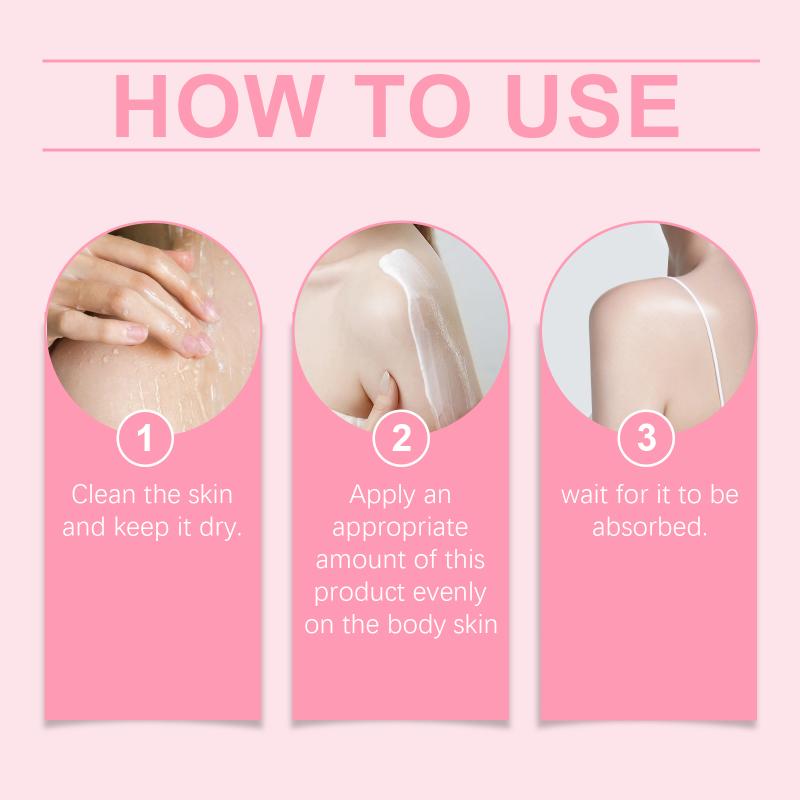 HOW TO USE

1
Clean the skin and keep it dry.

2
Apply an appropriate amount of this product evenly on the body skin

3
wait for it to be absorbed.