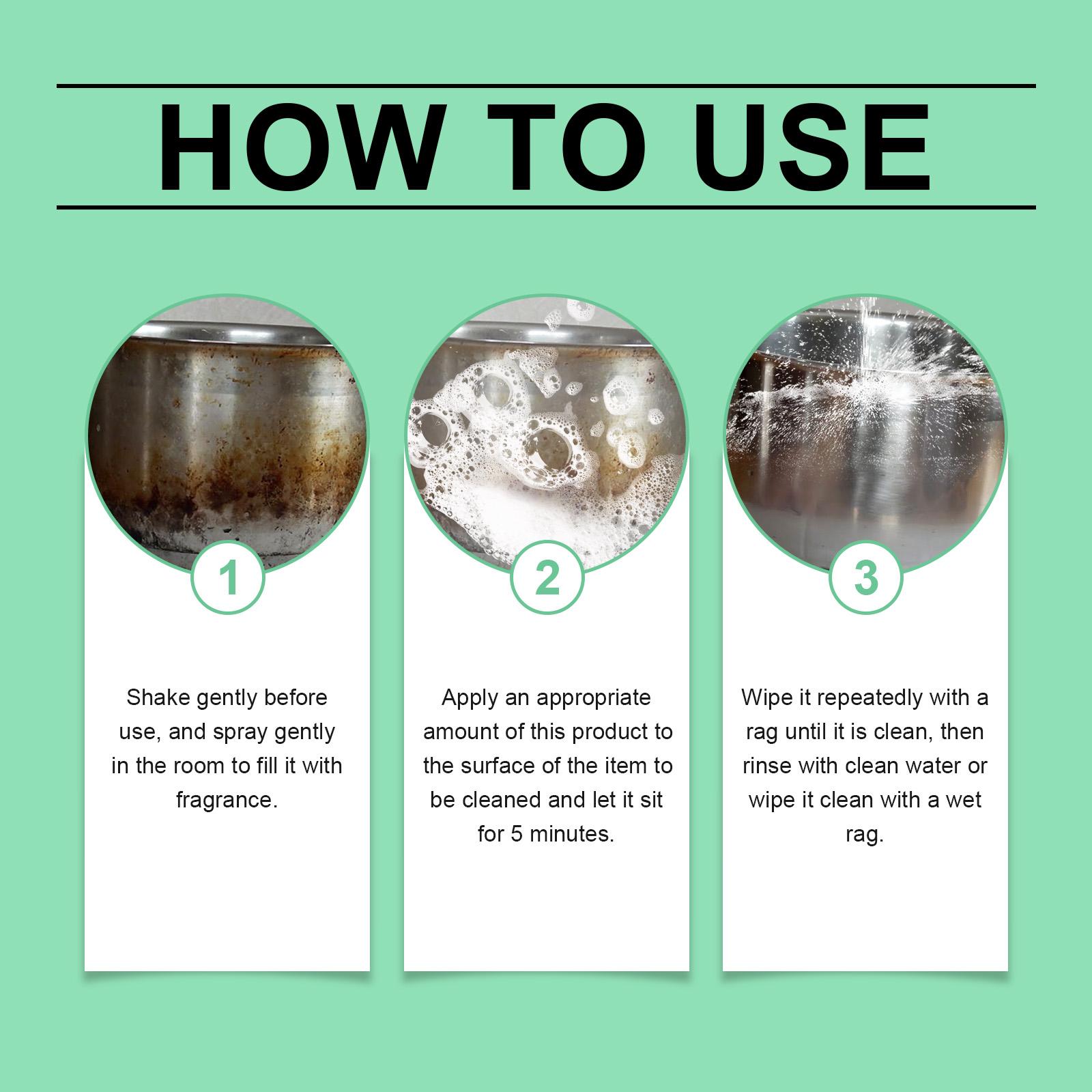 HOW TO USE

1

Shake gently before use, and spray gently in the room to fill it with fragrance.

2

Apply an appropriate amount of this product to the surface of the item to be cleaned and let it sit for 5 minutes.

3

Wipe it repeatedly with a rag until it is clean, then rinse with clean water or wipe it clean with a wet rag.