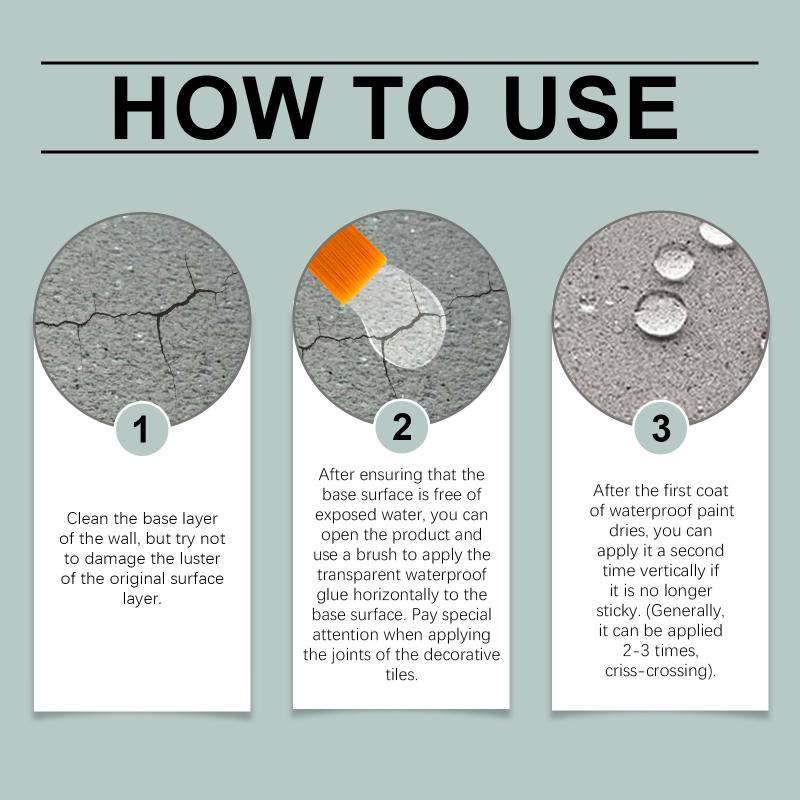 HOW TO USE

1

Clean the base layer of the wall, but try not to damage the luster of the original surface layer.

2

After ensuring that the base surface is free of exposed water, you can open the product and use a brush to apply the transparent waterproof glue horizontally to the base surface. Pay special attention when applying the joints of the decorative tiles.

3

After the first coat of waterproof paint dries, you can apply it a second time vertically if it is no longer sticky. (Generally, it can be applied 2-3 times, criss-crossing).