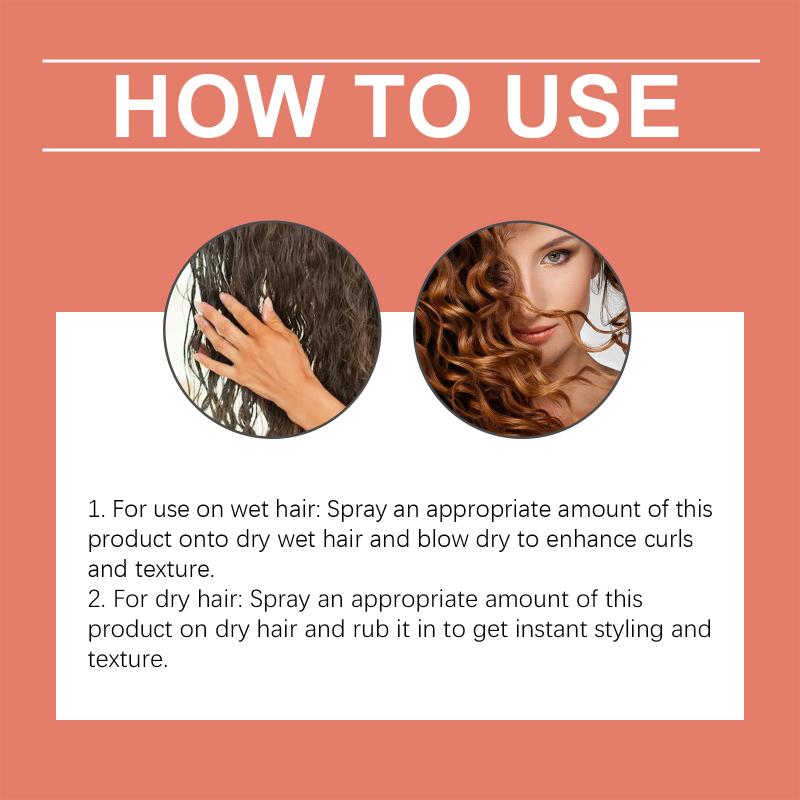 HOW TO USE

1. For use on wet hair: Spray an appropriate amount of this product onto dry wet hair and blow dry to enhance curls and texture.
2. For dry hair: Spray an appropriate amount of this product on dry hair and rub it in to get instant styling and texture.