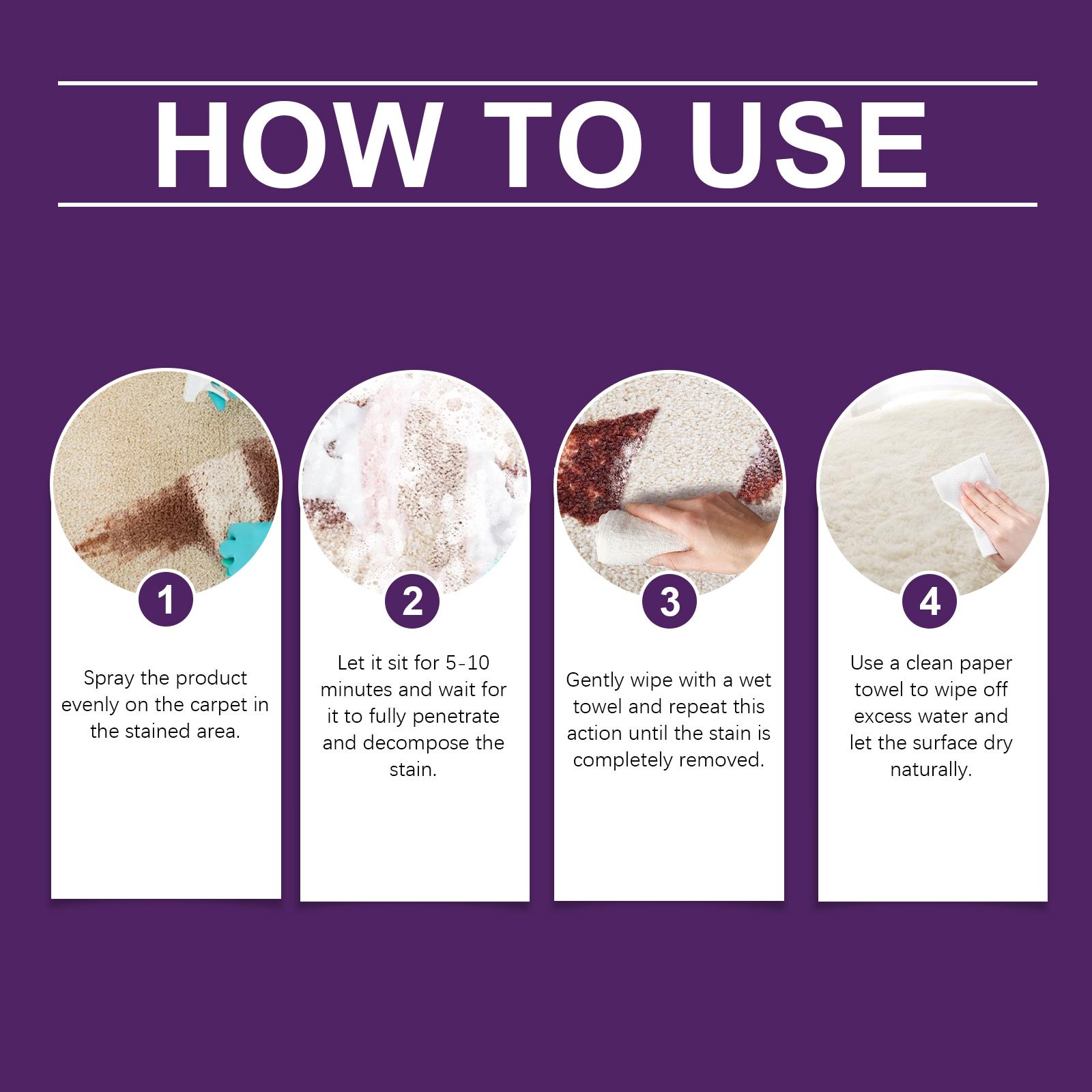 HOW TO USE

1

Spray the product evenly on the carpet in the stained area.

2

Let it sit for 5-10 minutes and wait for it to fully penetrate and decompose the stain.

3

Gently wipe with a wet towel and repeat this action until the stain is completely removed.

4

Use a clean paper towel to wipe off excess water and let the surface dry naturally.