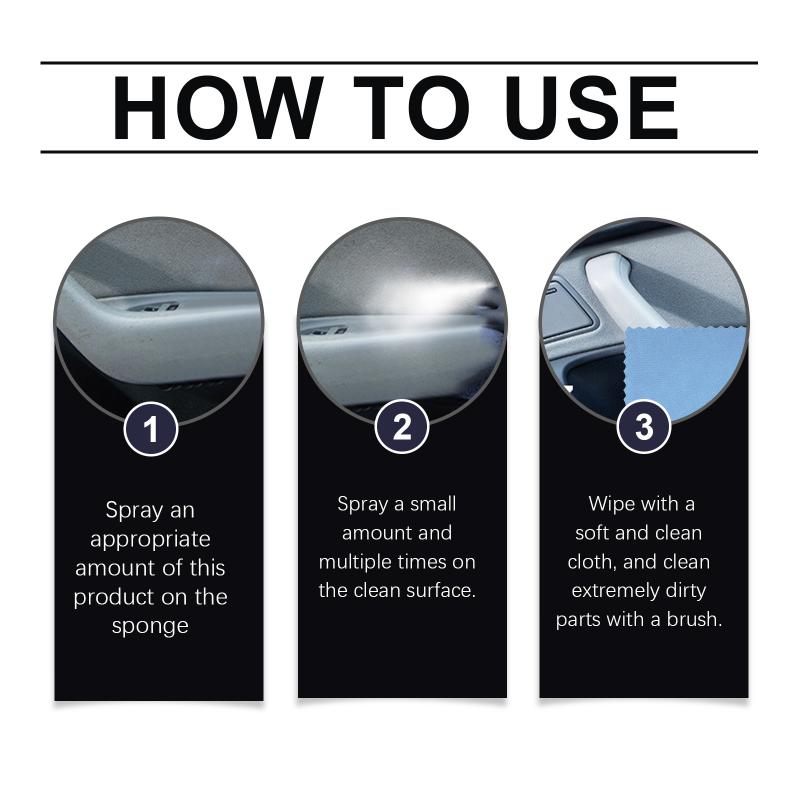 HOW TO USE

1

Spray an appropriate amount of this product on the sponge

2

Spray a small amount and multiple times on the clean surface.

3

Wipe with a soft and clean cloth, and clean extremely dirty parts with a brush.