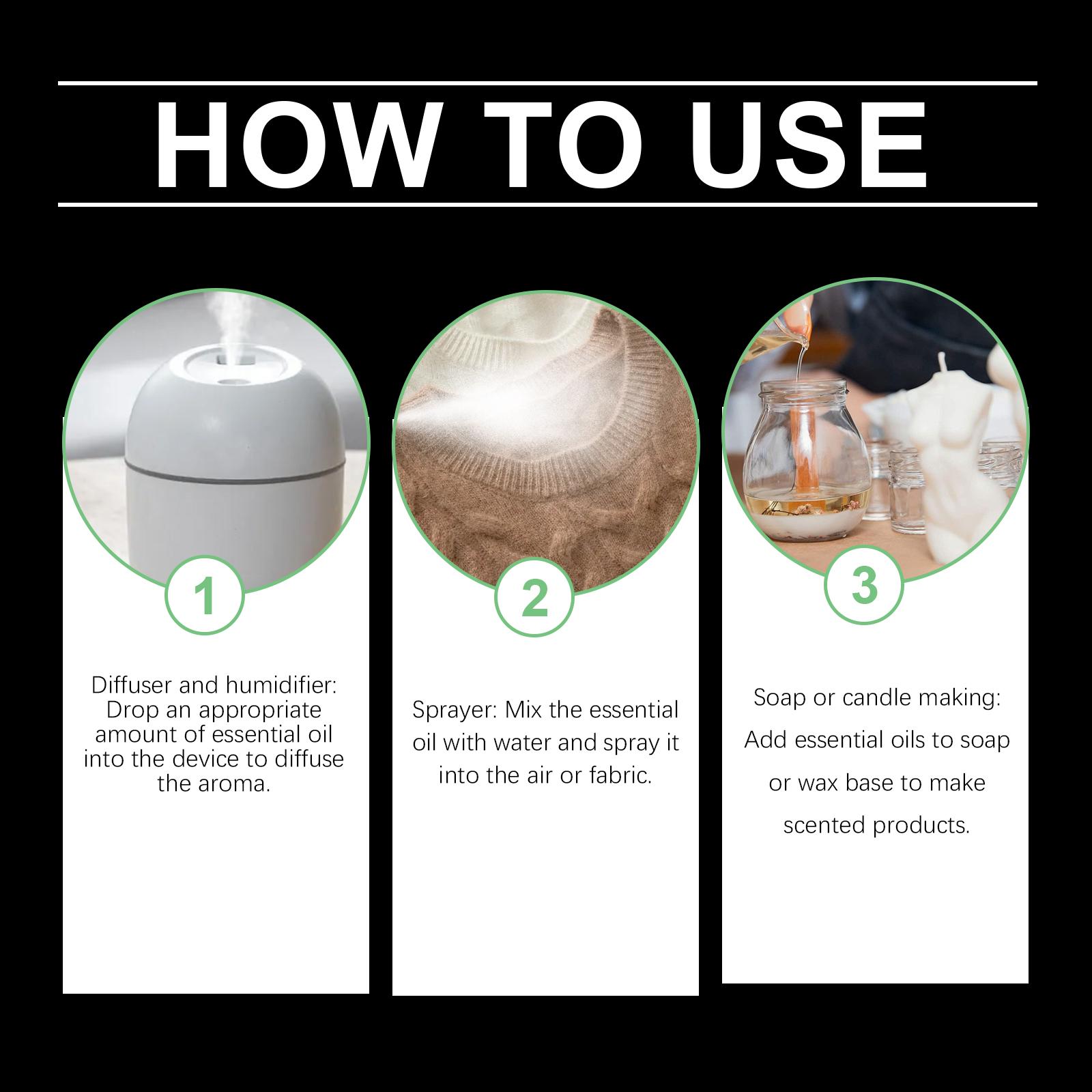 HOW TO USE

1

Diffuser and humidifier: Drop an appropriate amount of essential oil into the device to diffuse the aroma.

2

Sprayer: Mix the essential oil with water and spray it into the air or fabric.

3

Soap or candle making: Add essential oils to soap or wax base to make scented products.