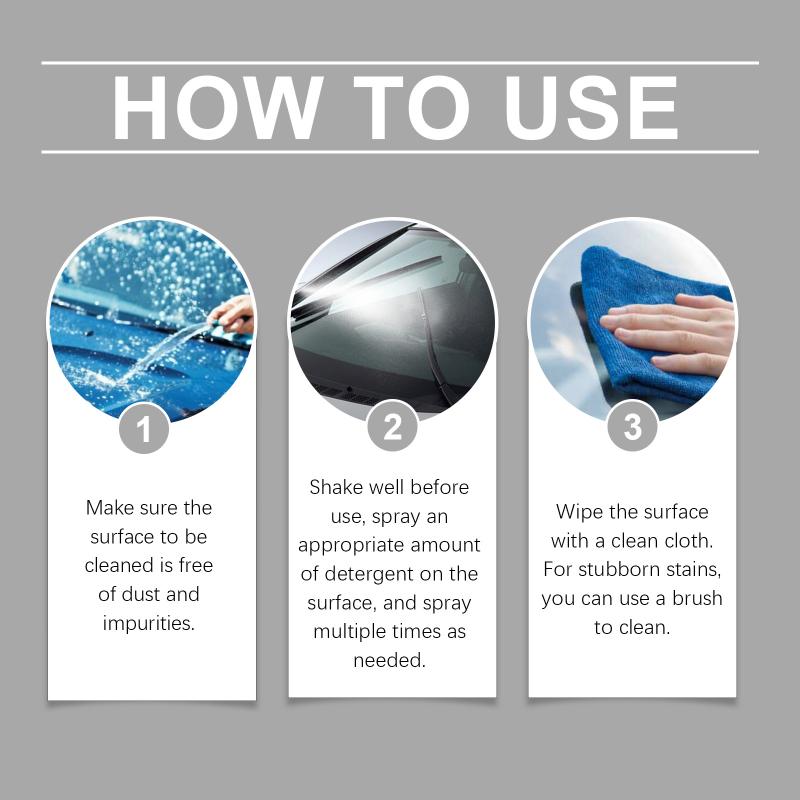 HOW TO USE

1

Make sure the surface to be cleaned is free of dust and impurities.

2

Shake well before use, spray an appropriate amount of detergent on the surface, and spray multiple times as needed.

3

Wipe the surface with a clean cloth. For stubborn stains, you can use a brush to clean.