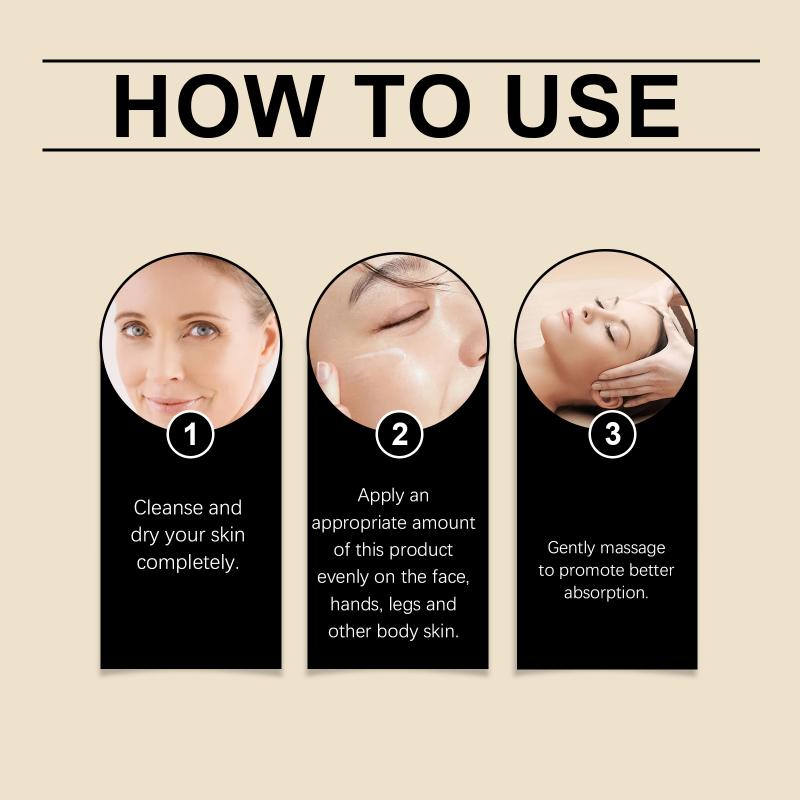 HOW TO USE

1

Cleanse and dry your skin completely.

2

Apply an appropriate amount of this product evenly on the face, hands, legs and other body skin.

3

Gently massage to promote better absorption.