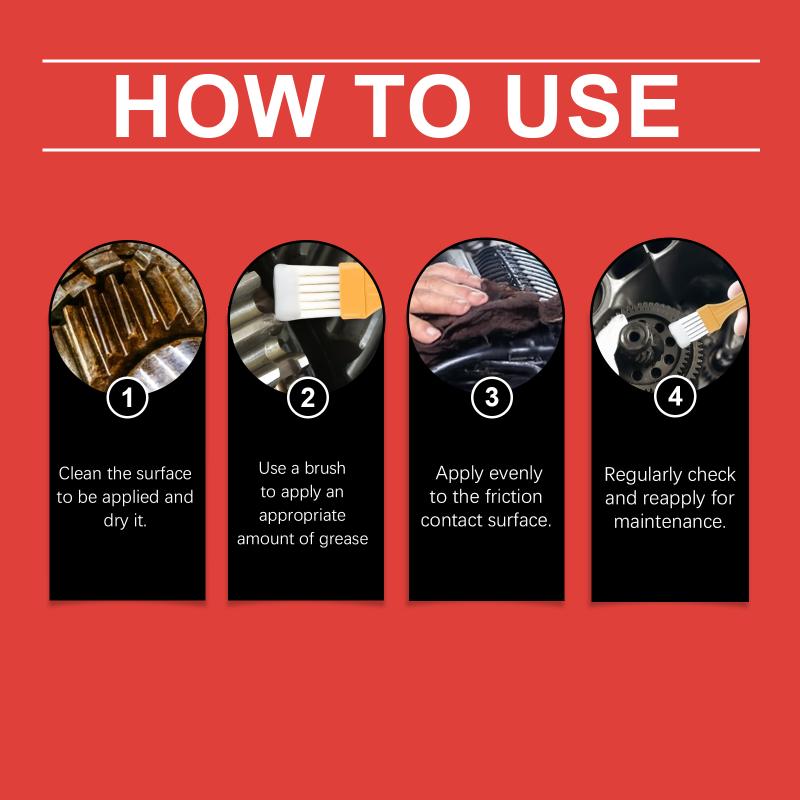 HOW TO USE

1

Clean the surface to be applied and dry it.

2

Use a brush to apply an appropriate amount of grease

3

Apply evenly to the friction contact surface.

4

Regularly check and reapply for maintenance.