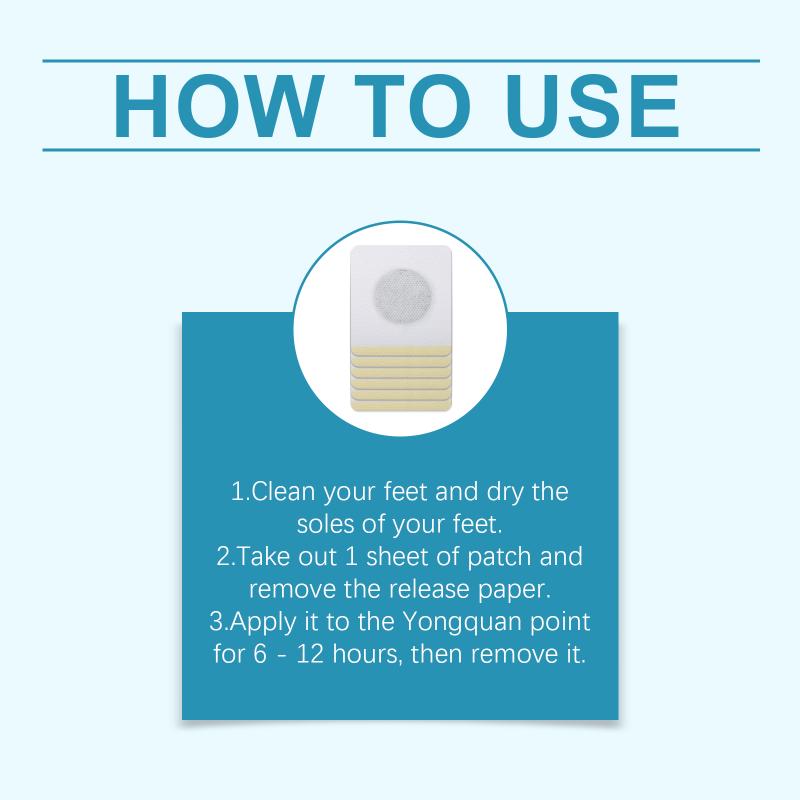 HOW TO USE

1.Clean your feet and dry the soles of your feet.
2.Take out 1 sheet of patch and remove the release paper.
3.Apply it to the Yongquan point for 6 - 12 hours, then remove it.