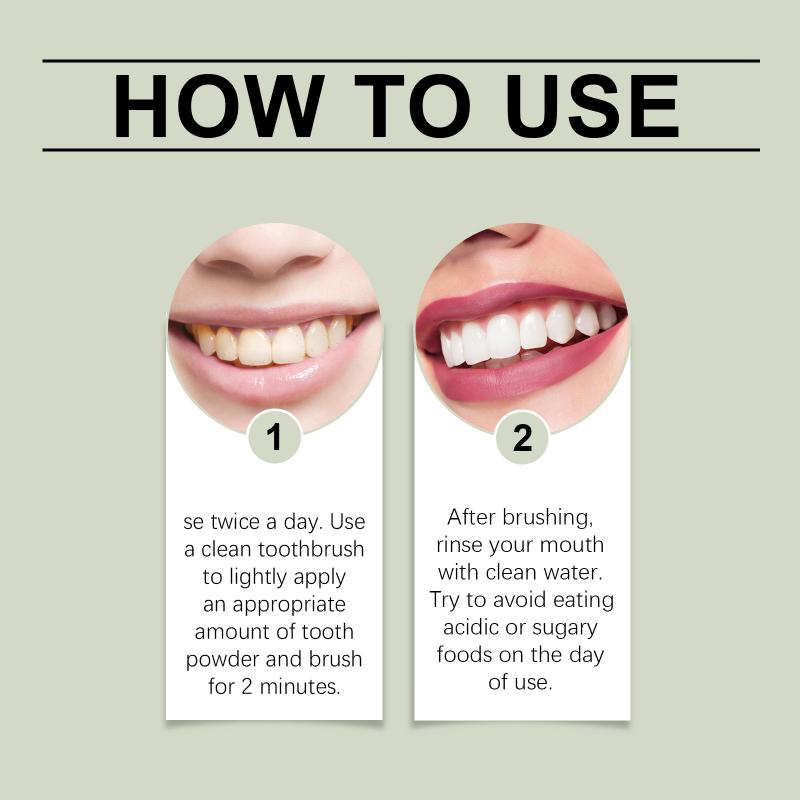 HOW TO USE

1

se twice a day. Use a clean toothbrush to lightly apply an appropriate amount of tooth powder and brush for 2 minutes.

2

After brushing, rinse your mouth with clean water. Try to avoid eating acidic or sugary foods on the day of use.