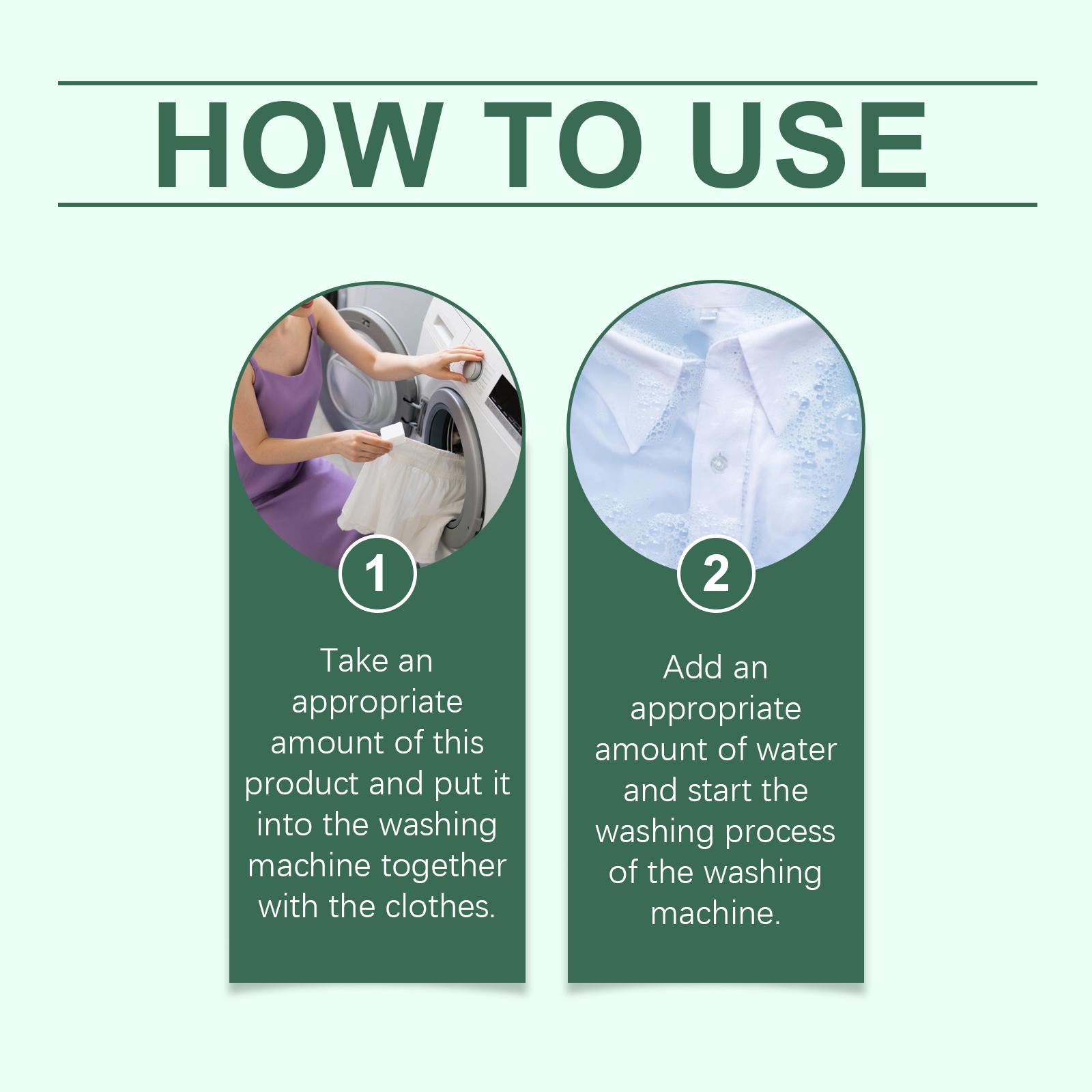 HOW TO USE

1

Take an appropriate amount of this product and put it into the washing machine together with the clothes.

2

Add an appropriate amount of water and start the washing process of the washing machine.