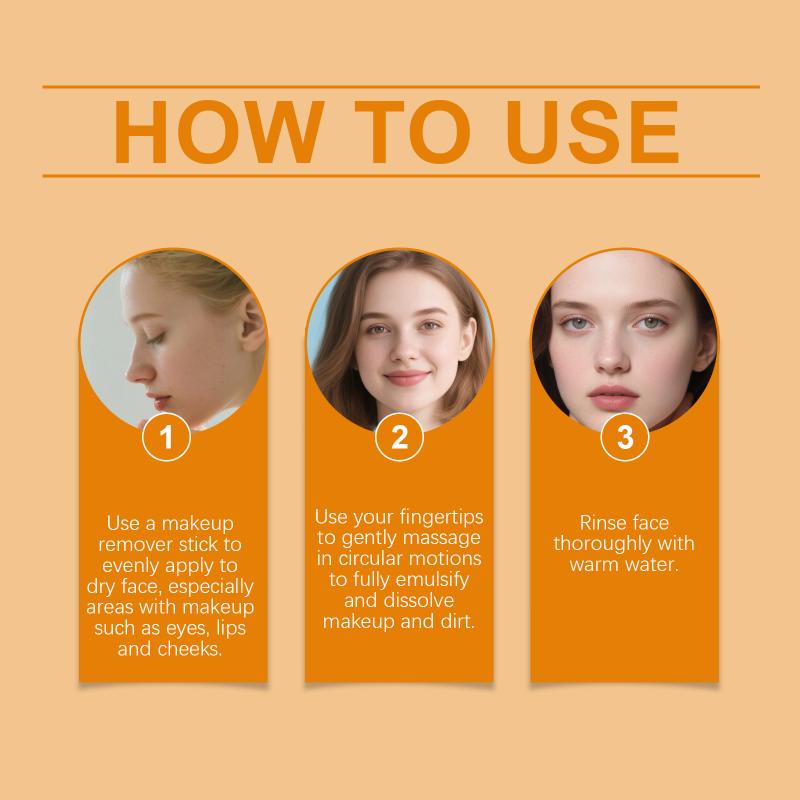 HOW TO USE

1

Use a makeup remover stick to evenly apply to dry face, especially areas with makeup such as eyes, lips and cheeks.

2

Use your fingertips to gently massage in circular motions to fully emulsify and dissolve makeup and dirt.

3

Rinse face thoroughly with warm water.